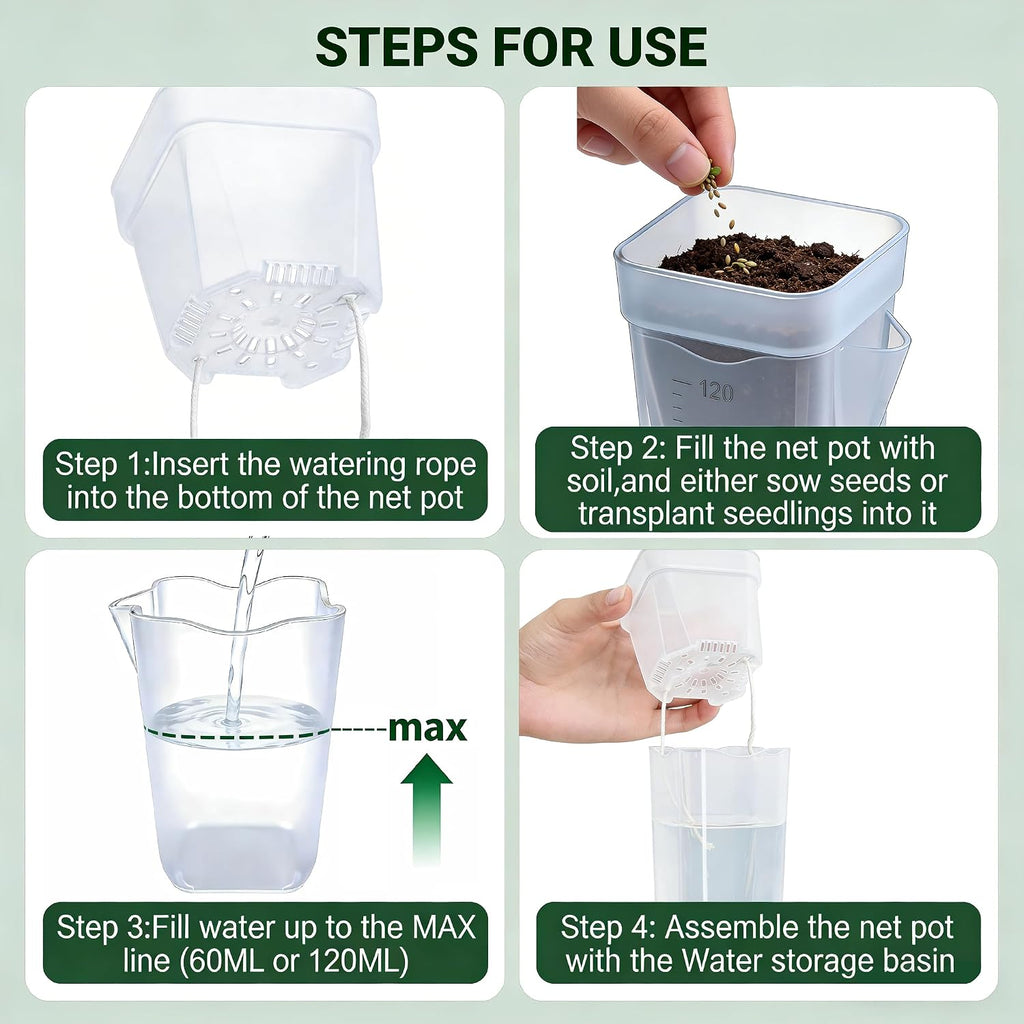 STEPS FOR USE

Step 1:Insert the watering rope into the bottom of the net pot

120

Step 2: Fill the net pot with soil,and either sow seeds or transplant seedlings into it

max

Step 3:Fill water up to the MAX line (60ML or 120ML)

Step 4: Assemble the net pot with the Water storage basin