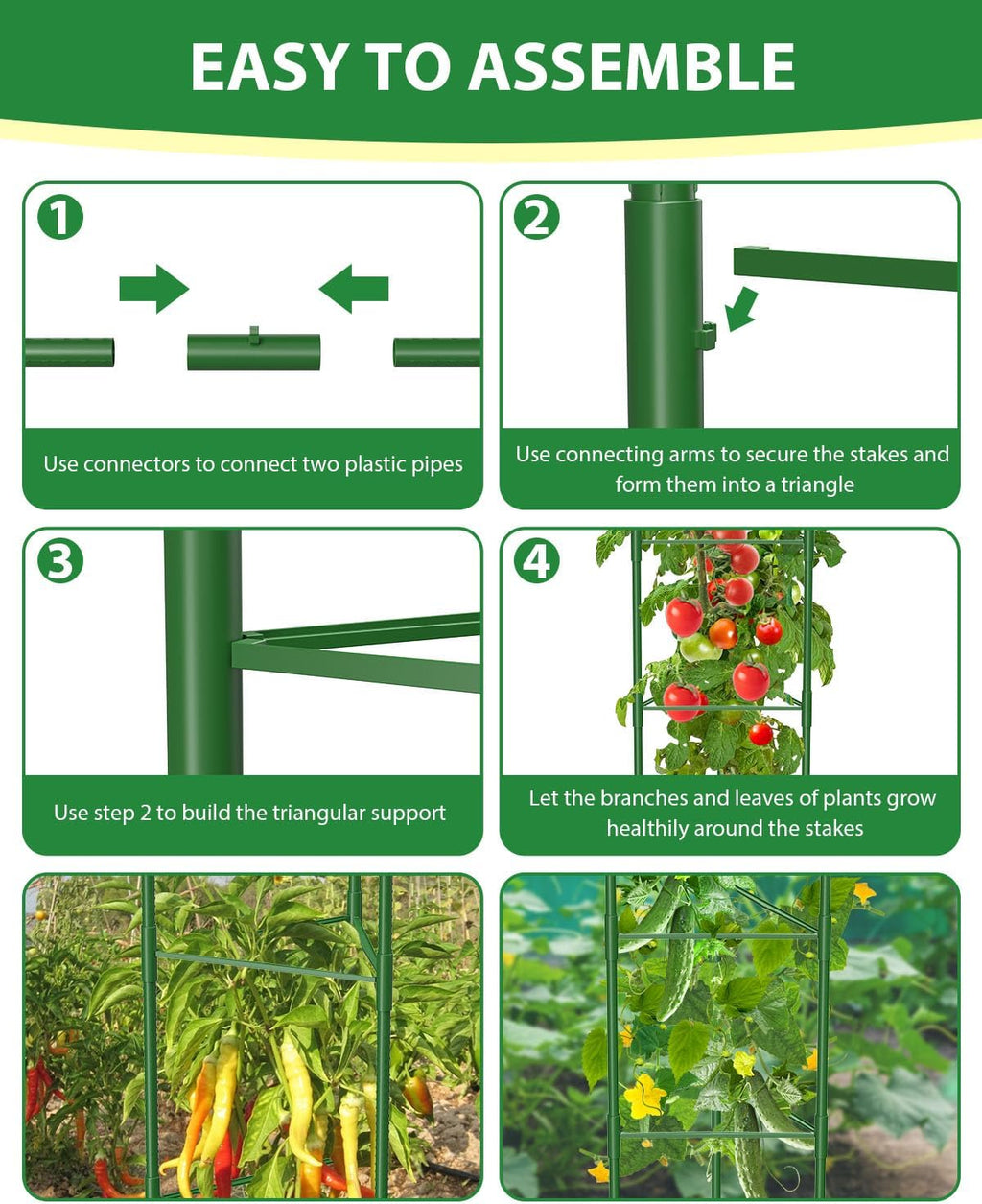 EASY TO ASSEMBLE

1

Use connectors to connect two plastic pipes

2

Use connecting arms to secure the stakes and form them into a triangle

3

Use step 2 to build the triangular support

4

Let the branches and leaves of plants grow healthily around the stakes