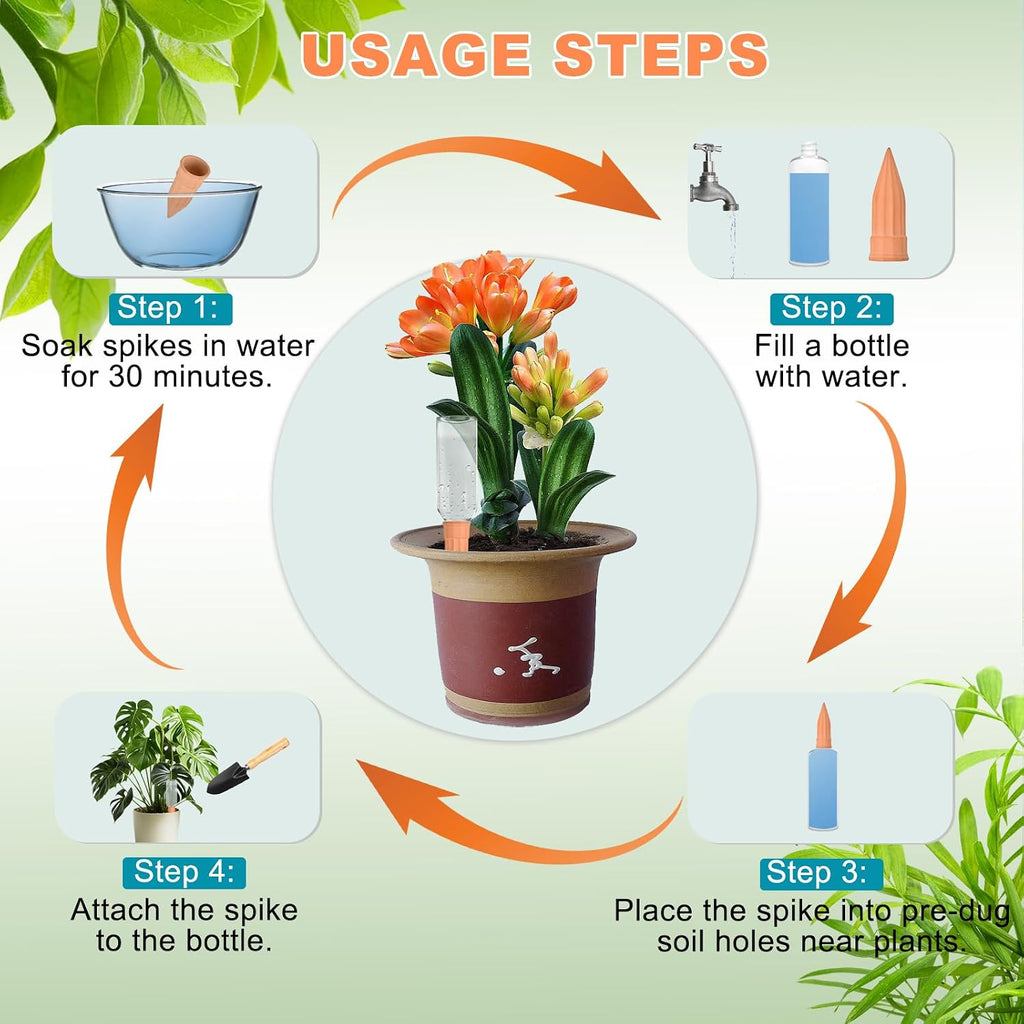 USAGE STEPS

Step 1:
Soak spikes in water for 30 minutes.

Step 2:
Fill a bottle with water.

Step 3:
Place the spike into pre-dug soil holes near plants.

Step 4:
Attach the spike to the bottle.