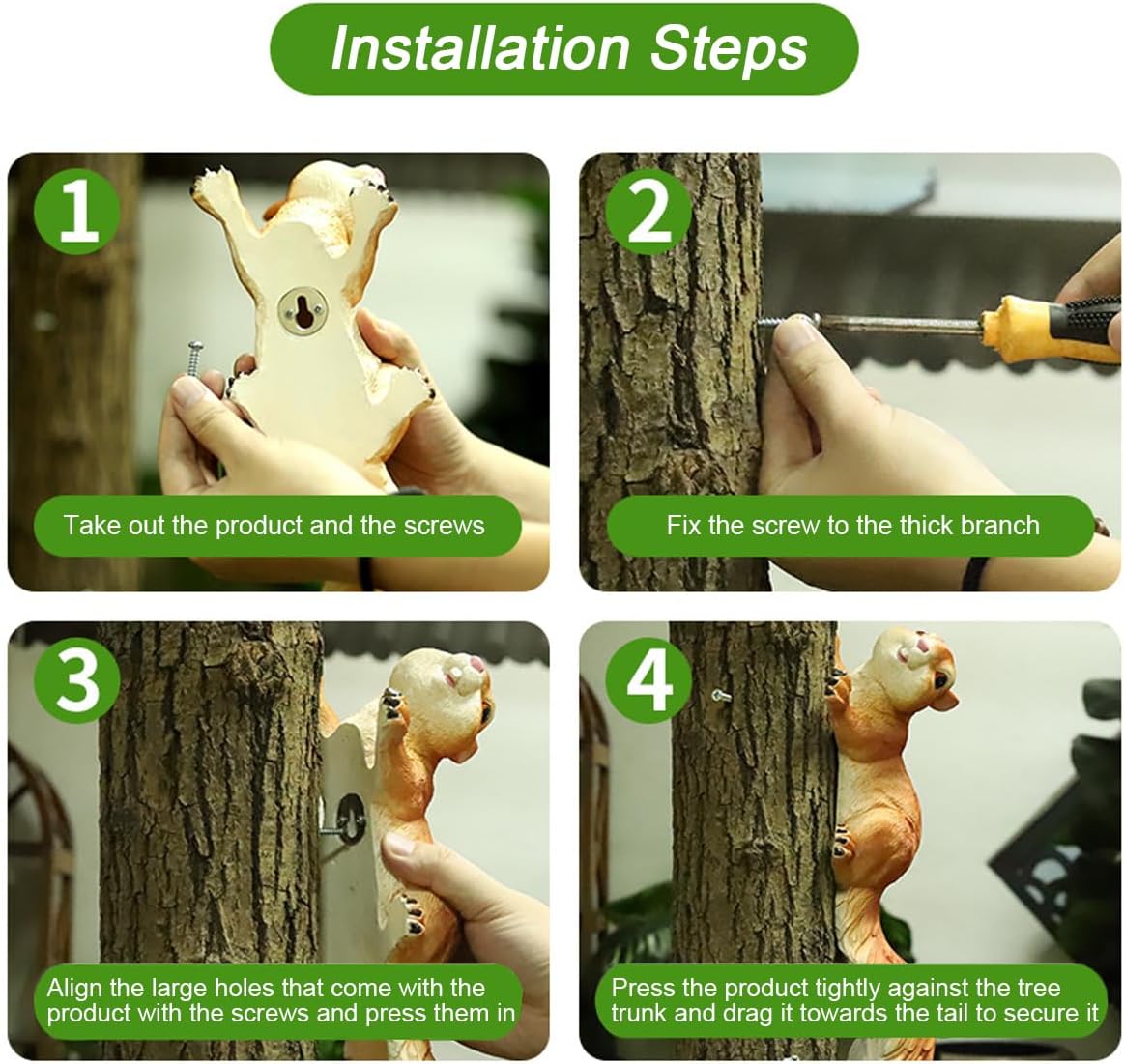 Installation Steps

1

Take out the product and the screws

2

Fix the screw to the thick branch

3

Align the large holes that come with the product with the screws and press them in

4

Press the product tightly against the tree trunk and drag it towards the tail to secure it