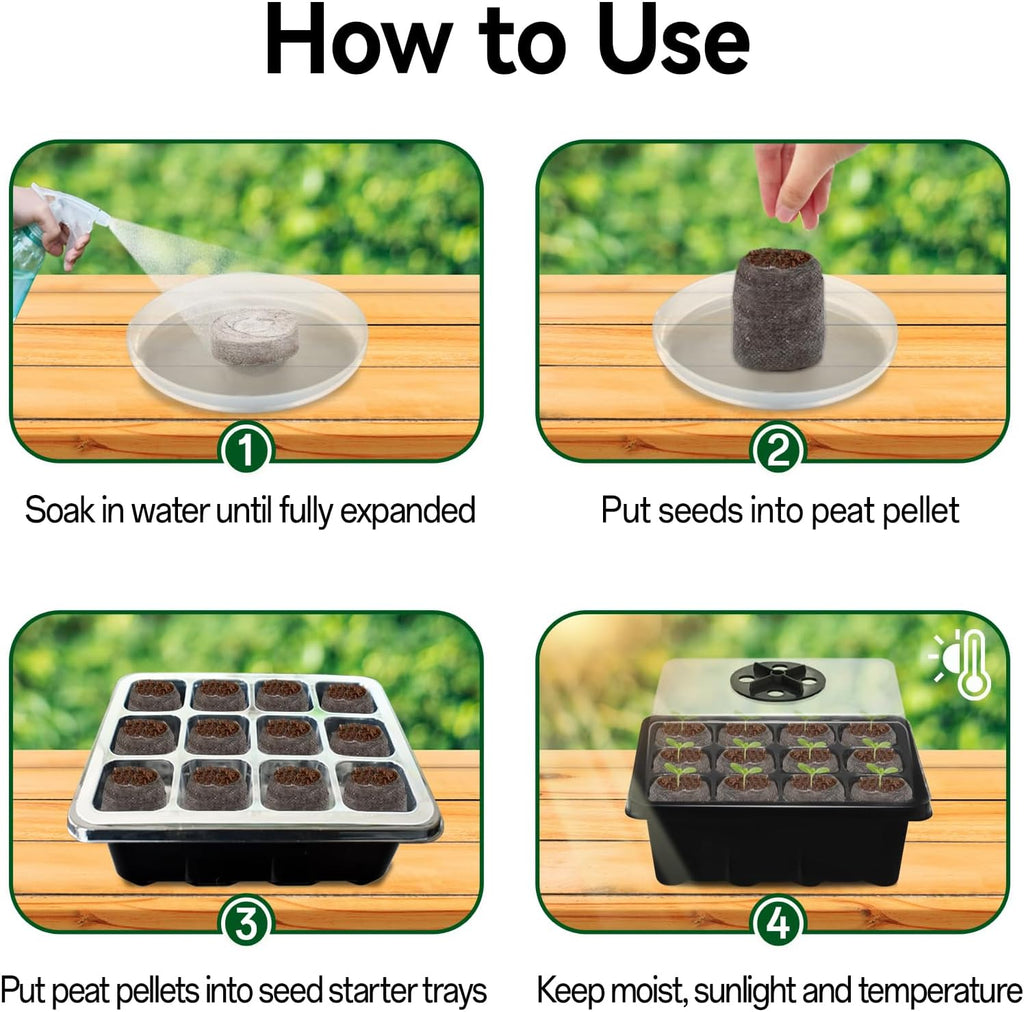 How to Use

1

Soak in water until fully expanded

2

Put seeds into peat pellet

3

Put peat pellets into seed starter trays

4

Keep moist, sunlight and temperature