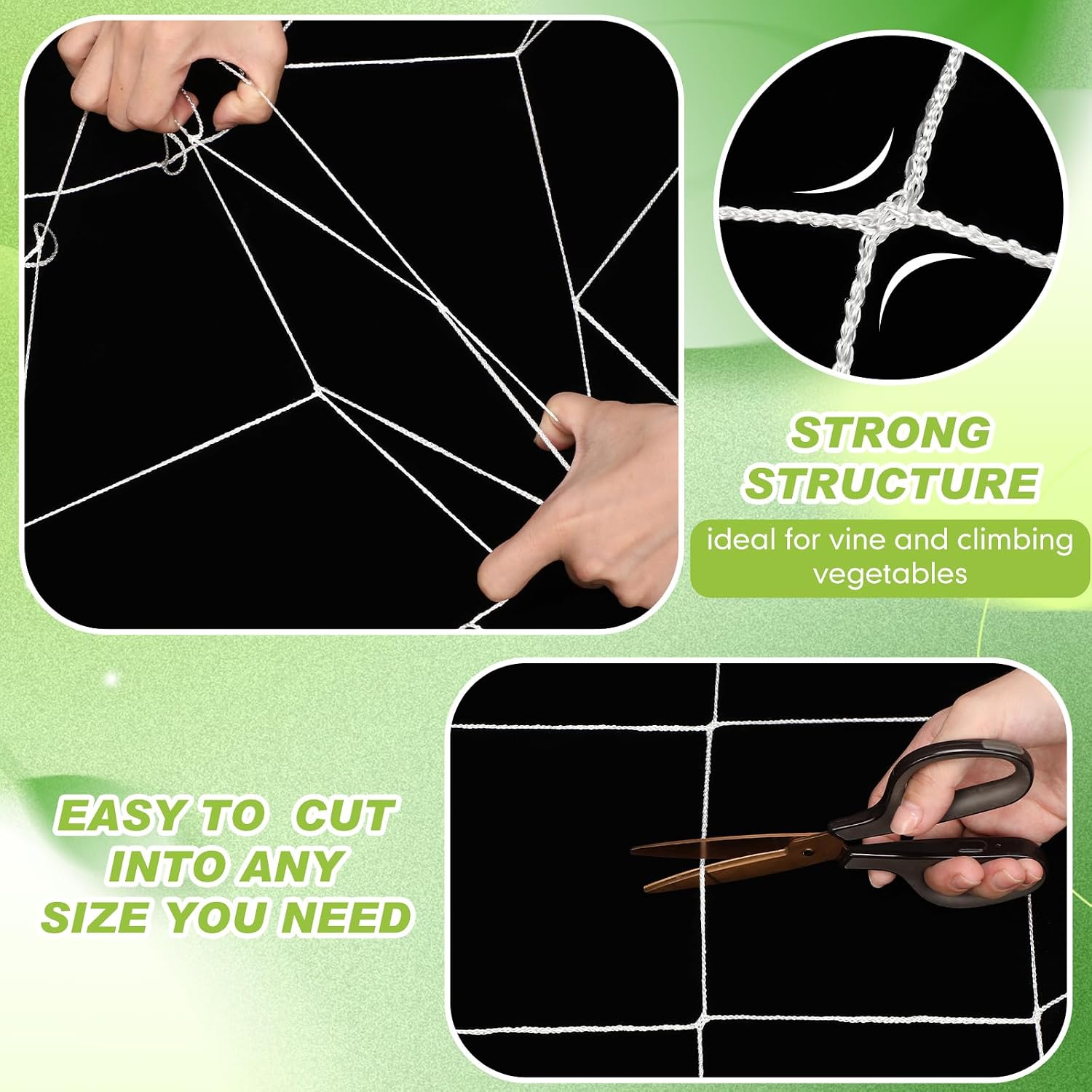 STRONG STRUCTURE

ideal for vine and climbing vegetables

EASY TO CUT INTO ANY SIZE YOU NEED