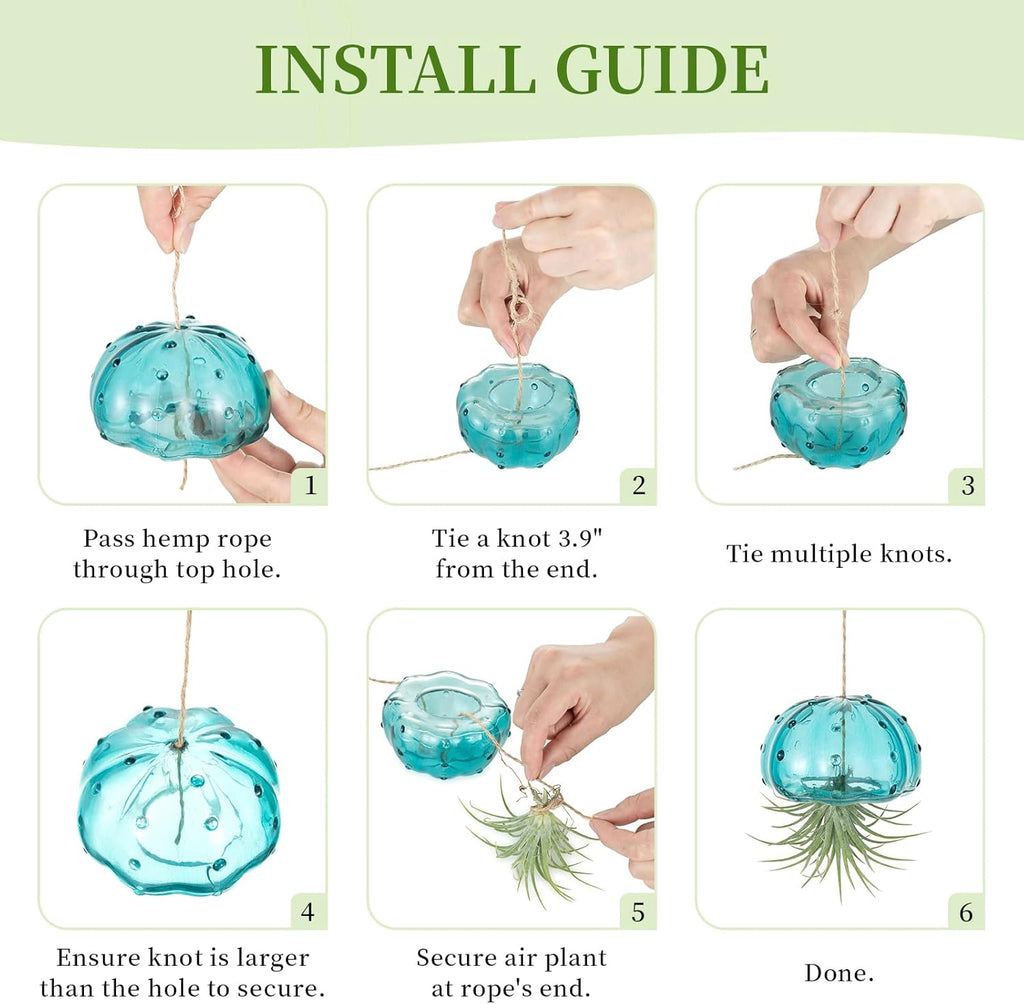 INSTALL GUIDE

1

Pass hemp rope through top hole.

2

Tie a knot 3.9" from the end.

3

Tie multiple knots.

4

Ensure knot is larger than the hole to secure.

5

Secure air plant at rope's end.

6

Done.