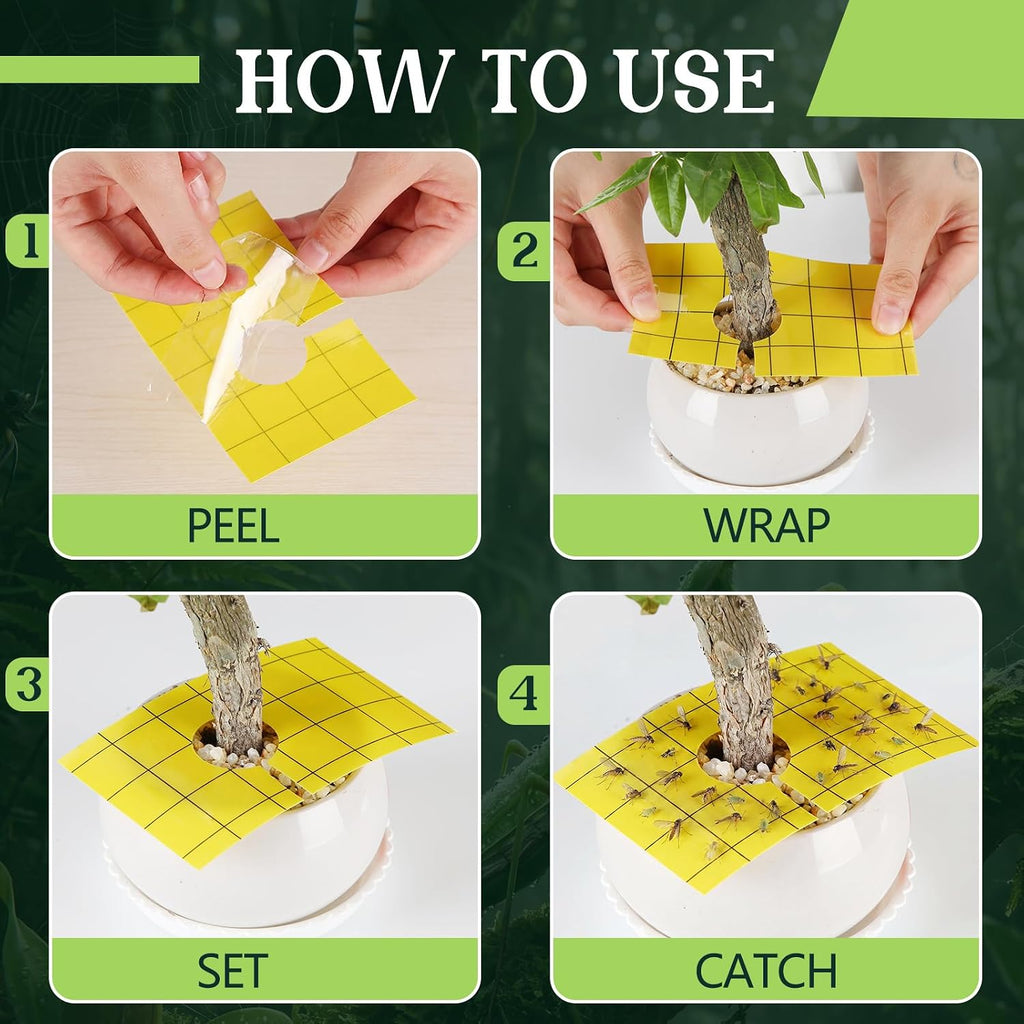 HOW TO USE

1

PEEL

2

WRAP

3

SET

4

CATCH