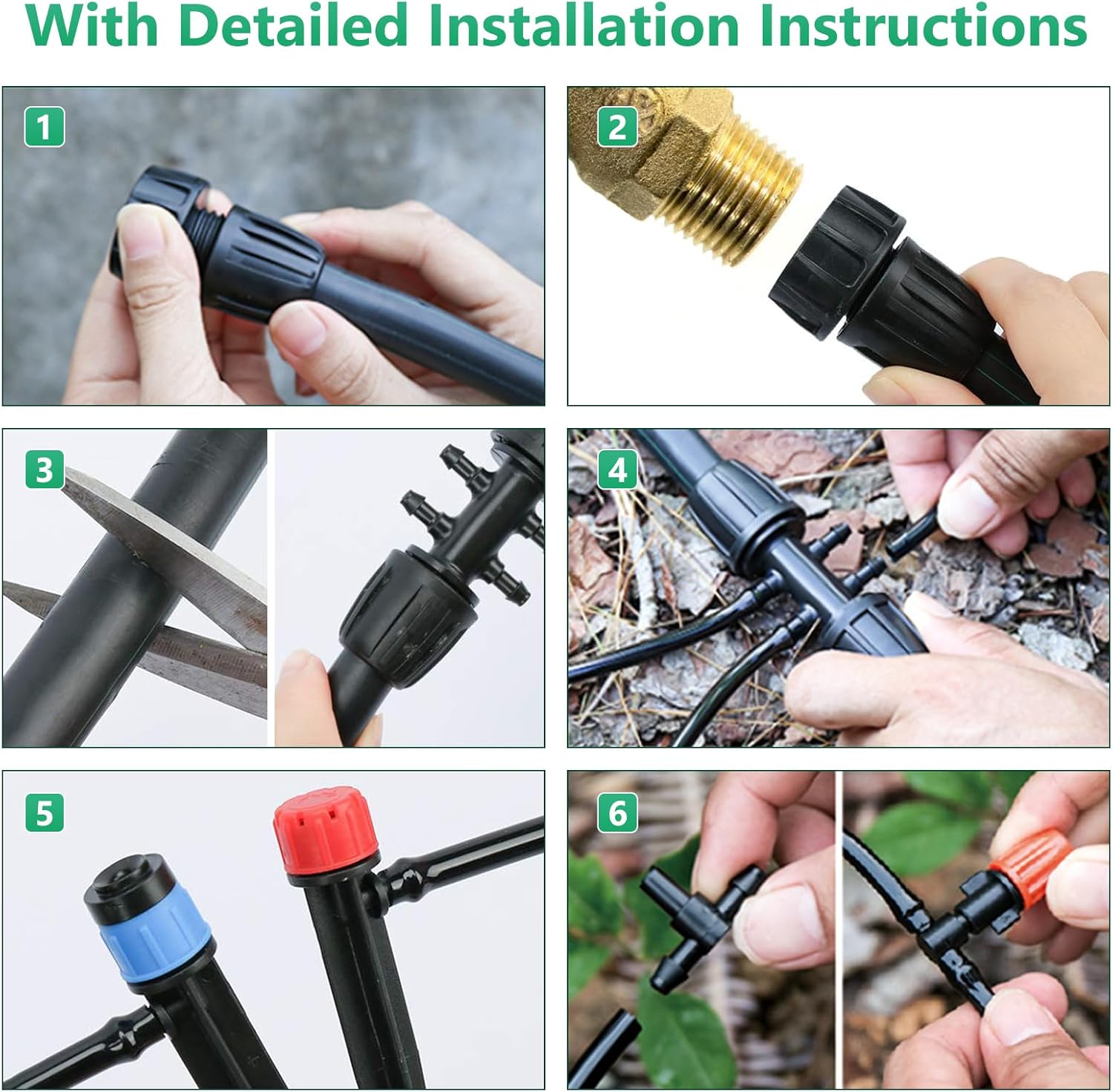 With Detailed Installation Instructions

1

2

3

4

5

6