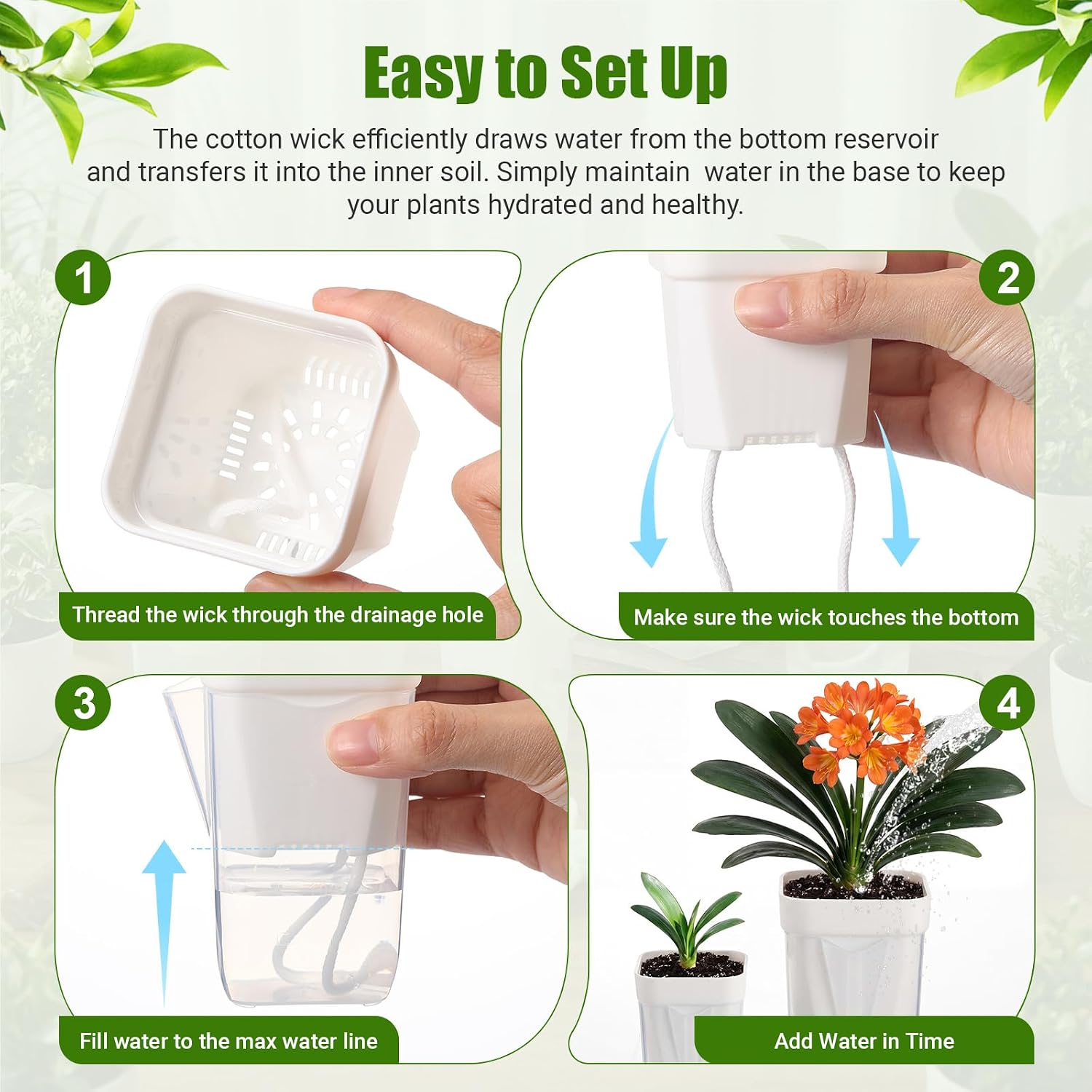 Easy to Set Up

The cotton wick efficiently draws water from the bottom reservoir and transfers it into the inner soil. Simply maintain  water in the base to keep your plants hydrated and healthy.

1

Thread the wick through the drainage hole

2

Make sure the wick touches the bottom

3

Fill water to the max water line

4

Add Water in Time