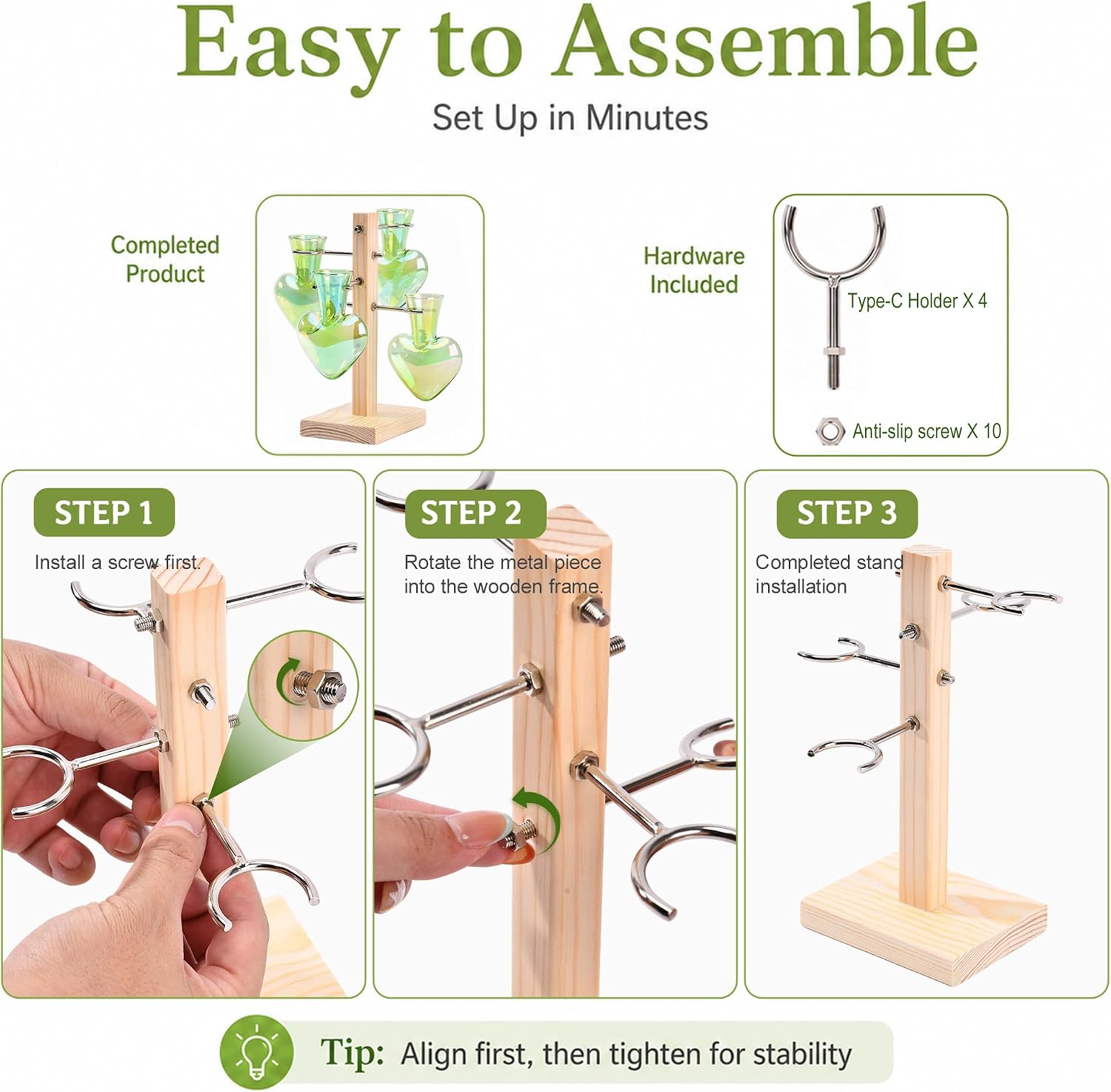 Easy to Assemble
Set Up in Minutes

Completed Product

Hardware Included

Type-C Holder X 4

Anti-slip screw X 10

STEP 1
Install a screw first.

STEP 2
Rotate the metal piece into the wooden frame.

STEP 3
Completed stand installation

Tip: Align first, then tighten for stability