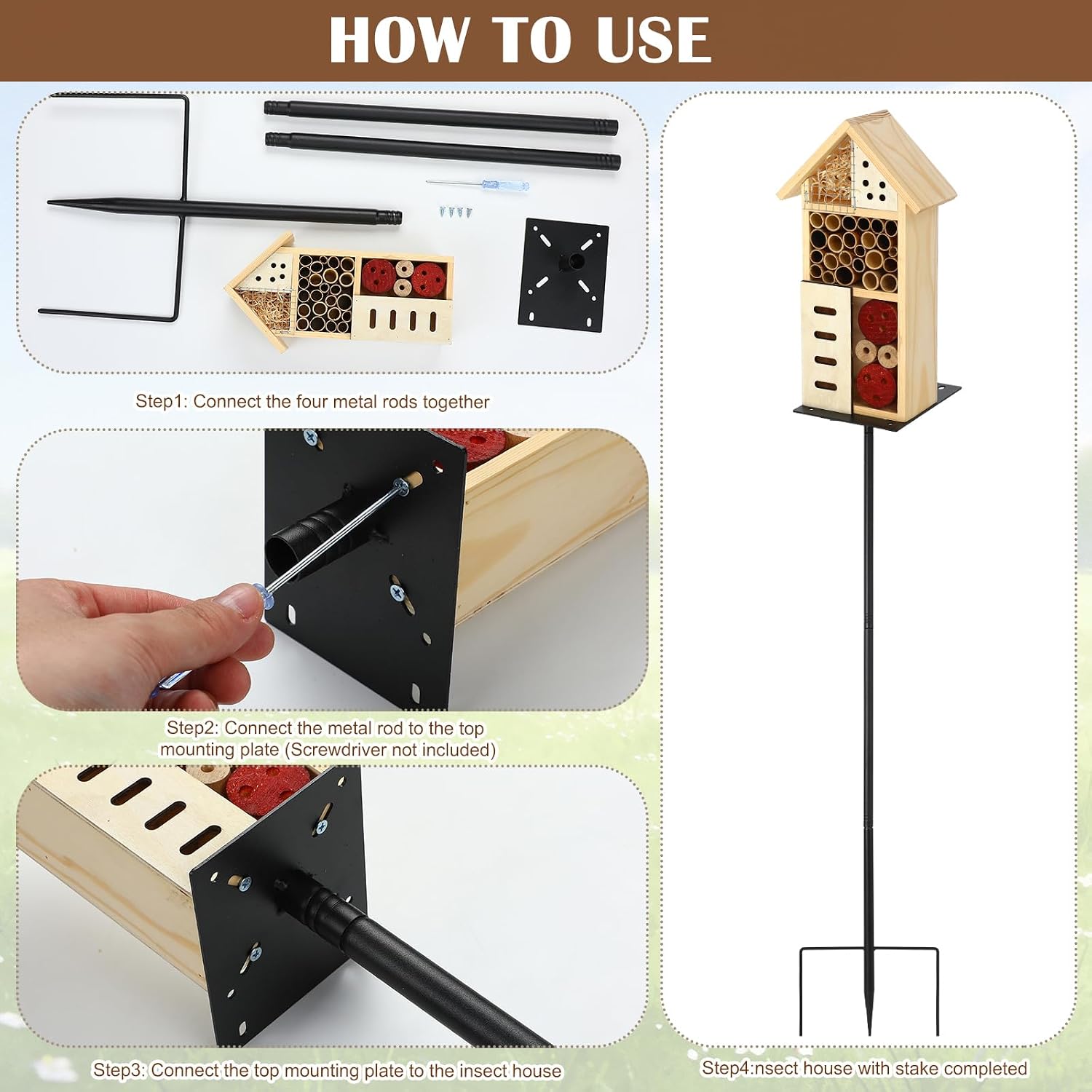 HOW TO USE

Step1: Connect the four metal rods together

Step2: Connect the metal rod to the top mounting plate (Screwdriver not included)

Step3: Connect the top mounting plate to the insect house

Step4:nsect house with stake completed