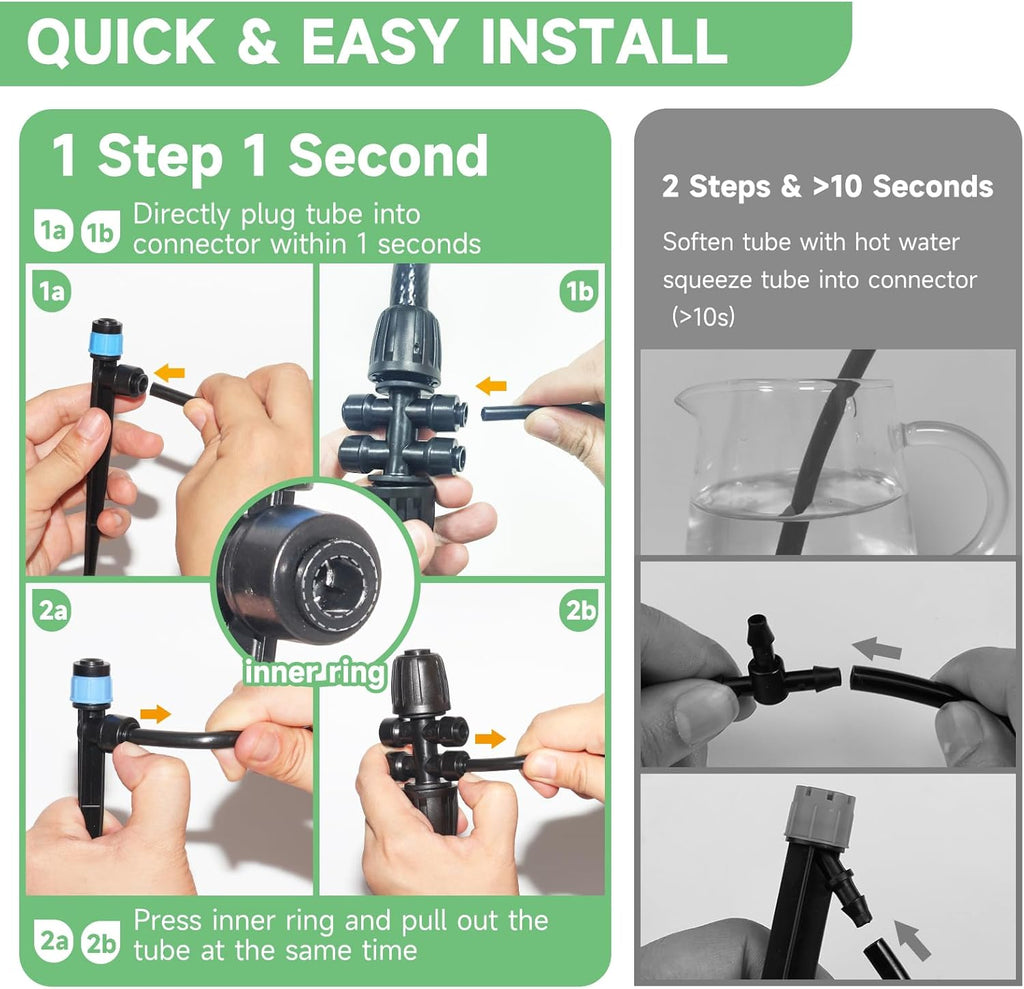 QUICK & EASY INSTALL

1 Step 1 Second

1a 1b Directly plug tube into connector within 1 seconds

1a

1b

inner ring

2a

2b

2a 2b Press inner ring and pull out the tube at the same time

2 Steps & >10 Seconds

Soften tube with hot water squeeze tube into connector (>10s)