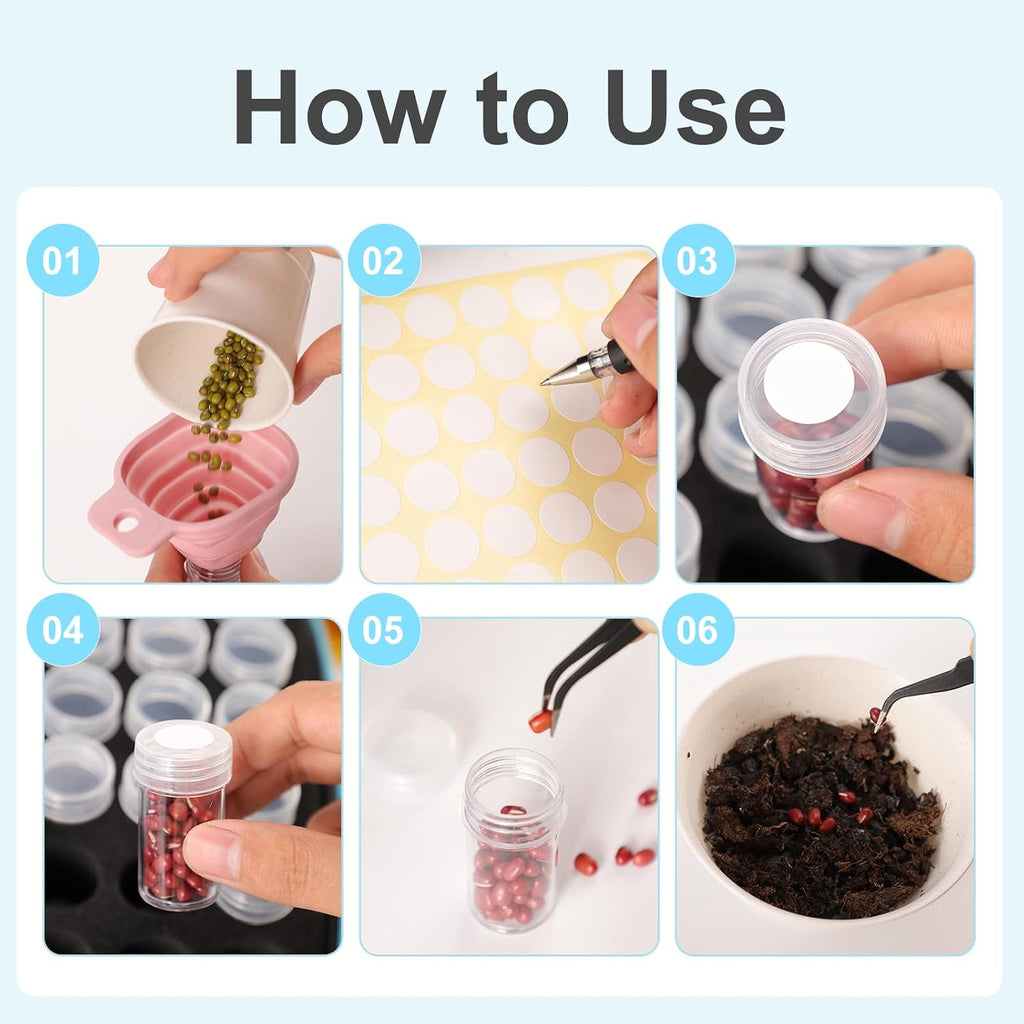 How to Use

01

02

03

04

05

06