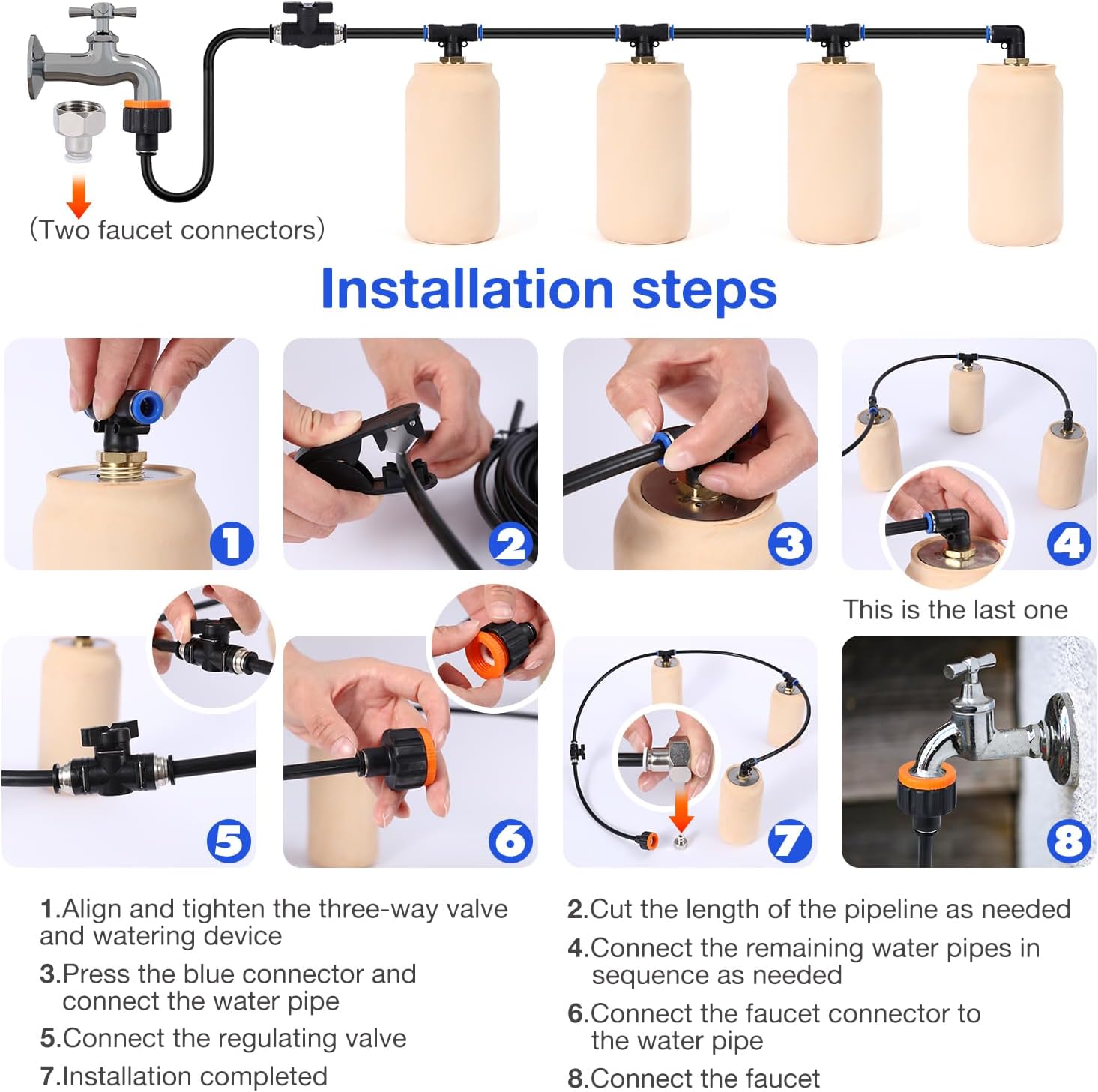 (Two faucet connectors)

Installation steps

1

2

3

4

This is the last one

5

6

7

8

1.Align and tighten the three-way valve and watering device

3.Press the blue connector and connect the water pipe

5.Connect the regulating valve

7.Installation completed

2.Cut the length of the pipeline as needed

4.Connect the remaining water pipes in sequence as needed

6.Connect the faucet connector to the water pipe

8.Connect the faucet