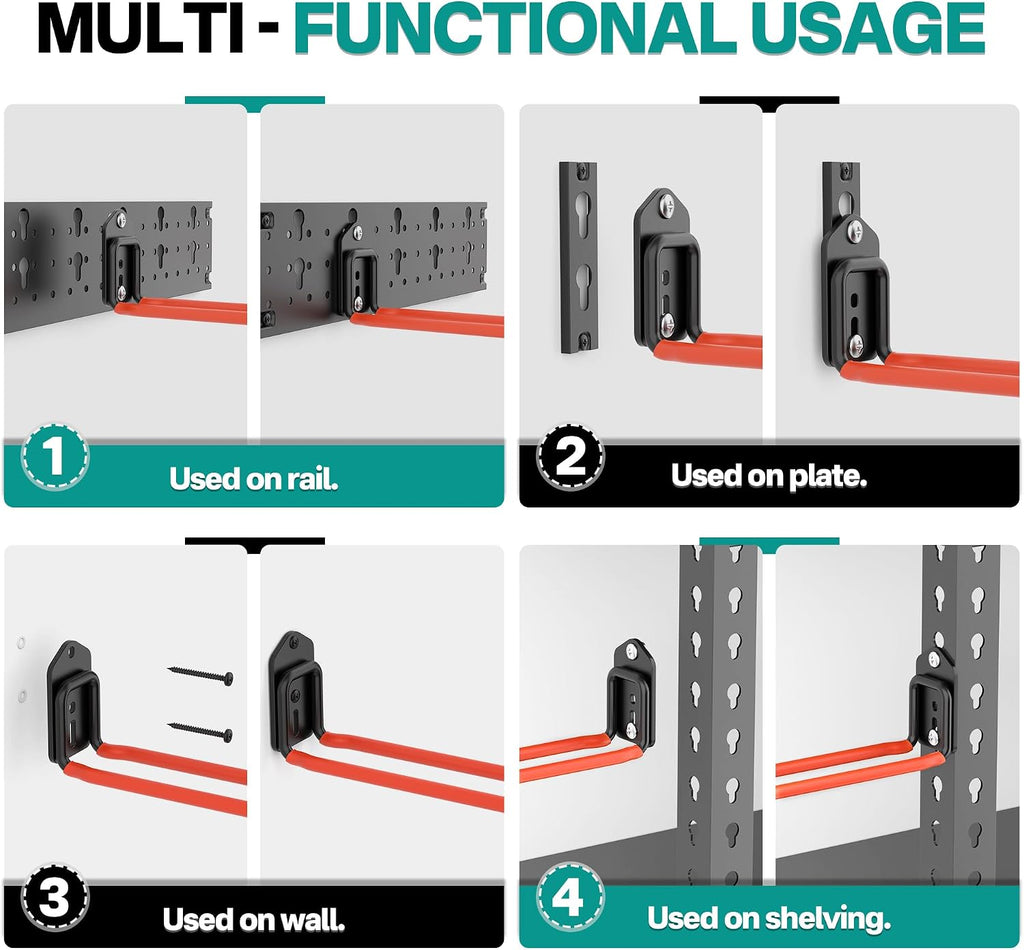 MULTI - FUNCTIONAL USAGE

1 Used on rail.

2 Used on plate.

3 Used on wall.

4 Used on shelving.