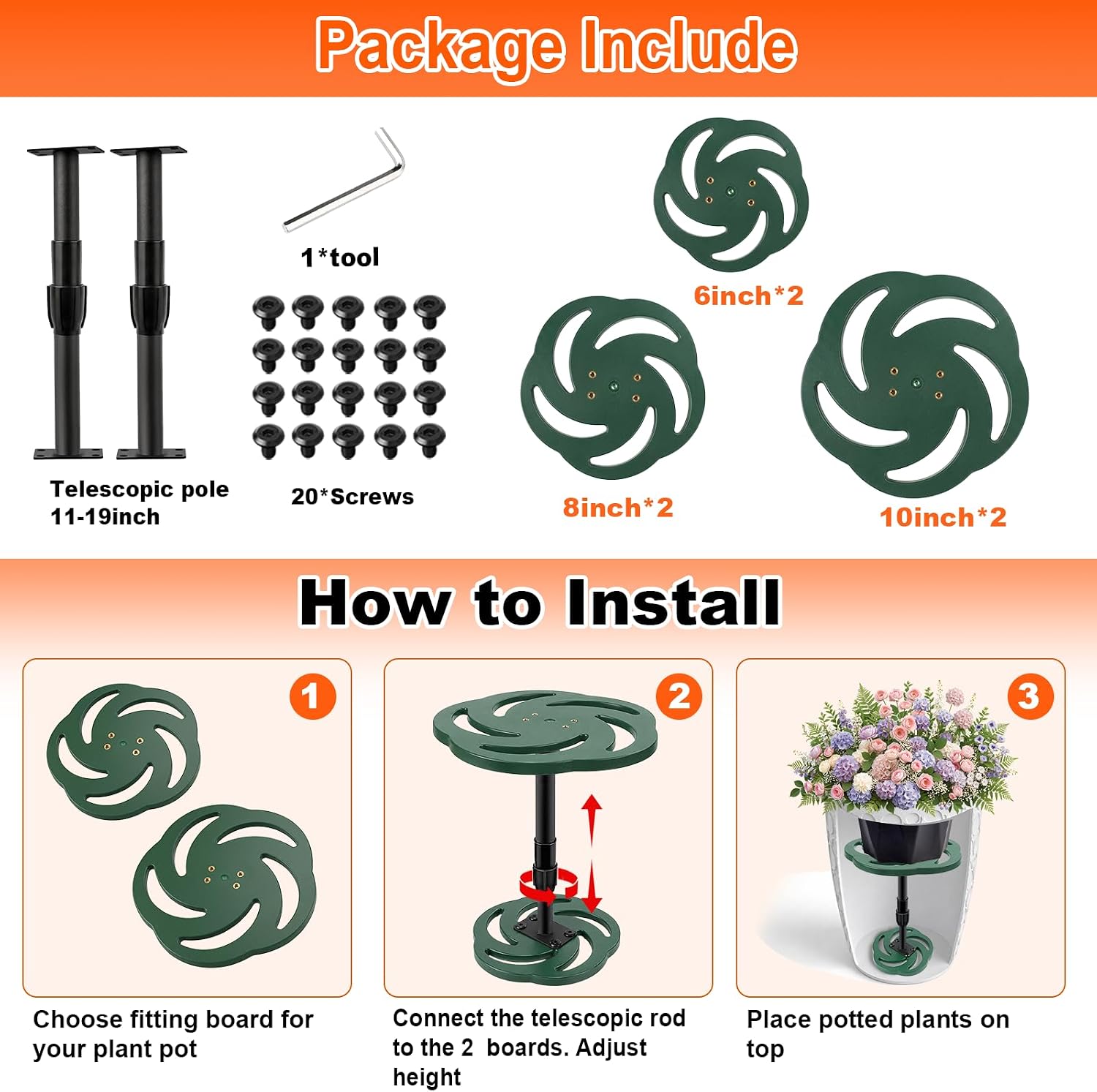 Package Include

1*tool

6inch*2

Telescopic pole 11-19inch

20*Screws

8inch*2

10inch*2

How to Install

1

2

3

Choose fitting board for your plant pot

Connect the telescopic rod to the 2 boards. Adjust height

Place potted plants on top