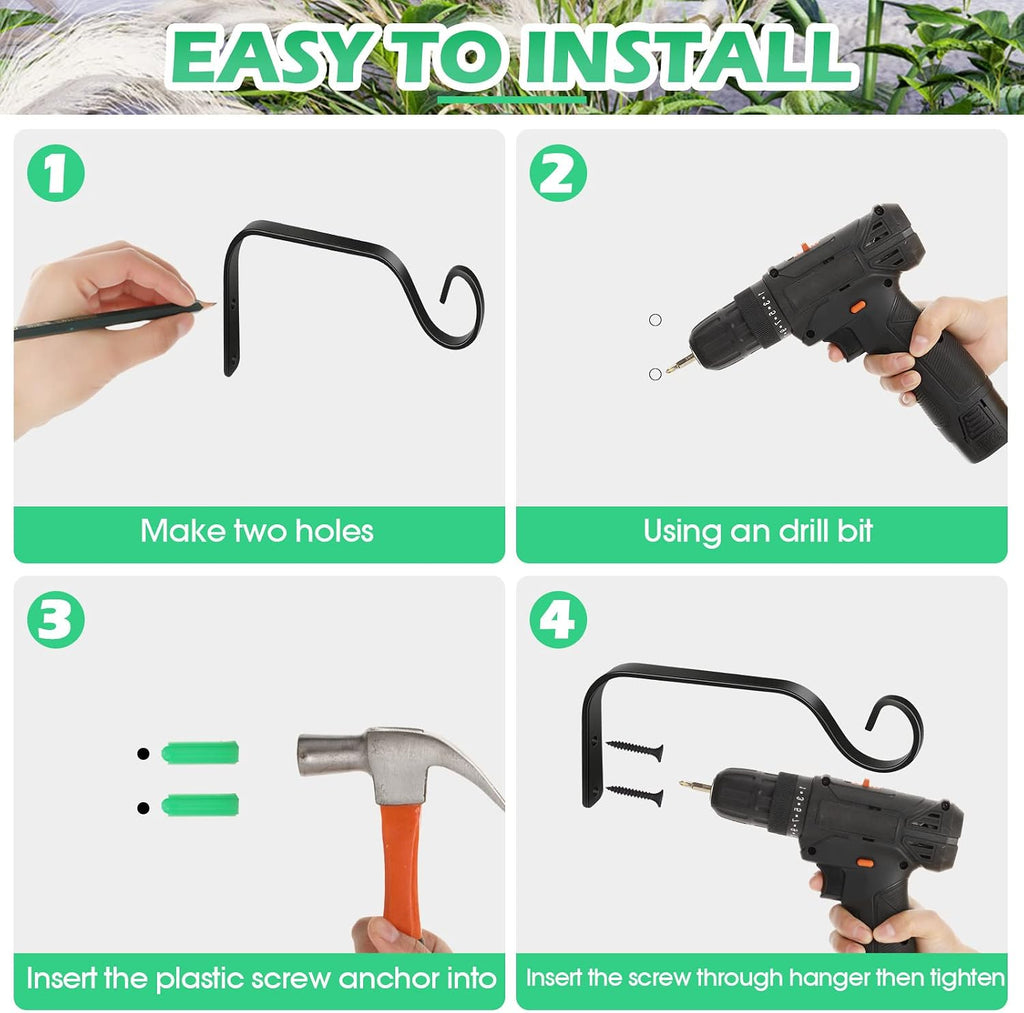 EASY TO INSTALL

1

Make two holes

2

Using an drill bit

3

Insert the plastic screw anchor into

4

Insert the screw through hanger then tighten