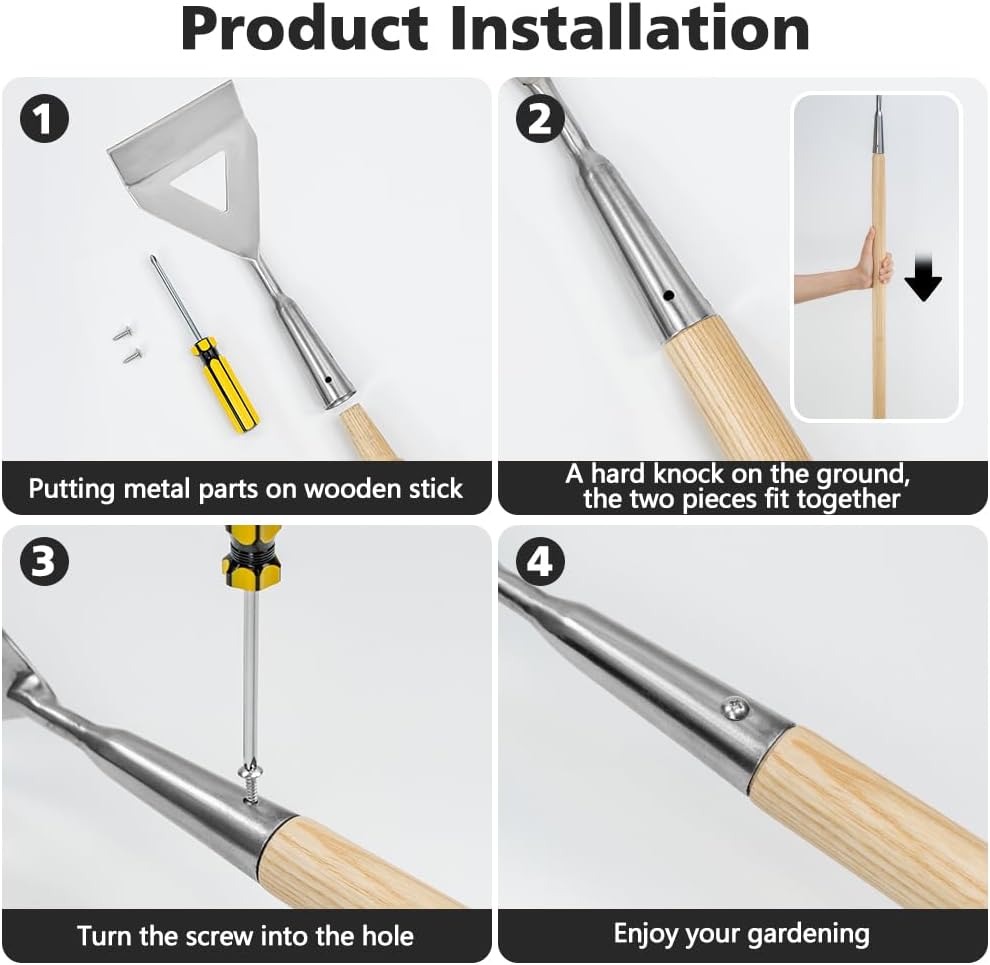 Product Installation

1

Putting metal parts on wooden stick

2

A hard knock on the ground, the two pieces fit together

3

Turn the screw into the hole

4

Enjoy your gardening