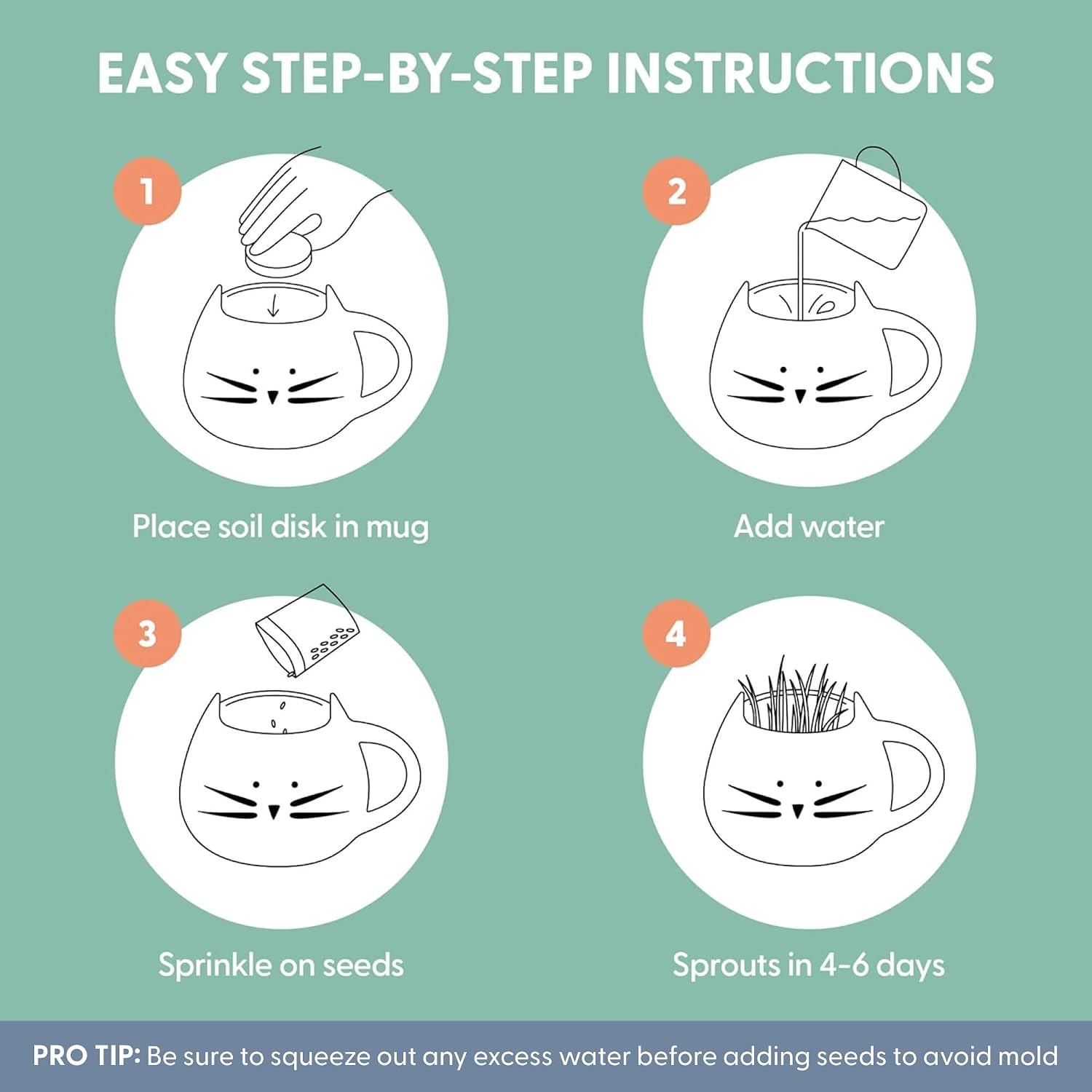 EASY STEP-BY-STEP INSTRUCTIONS

1

Place soil disk in mug

2

Add water

3

Sprinkle on seeds

4

Sprouts in 4-6 days

PRO TIP: Be sure to squeeze out any excess water before adding seeds to avoid mold