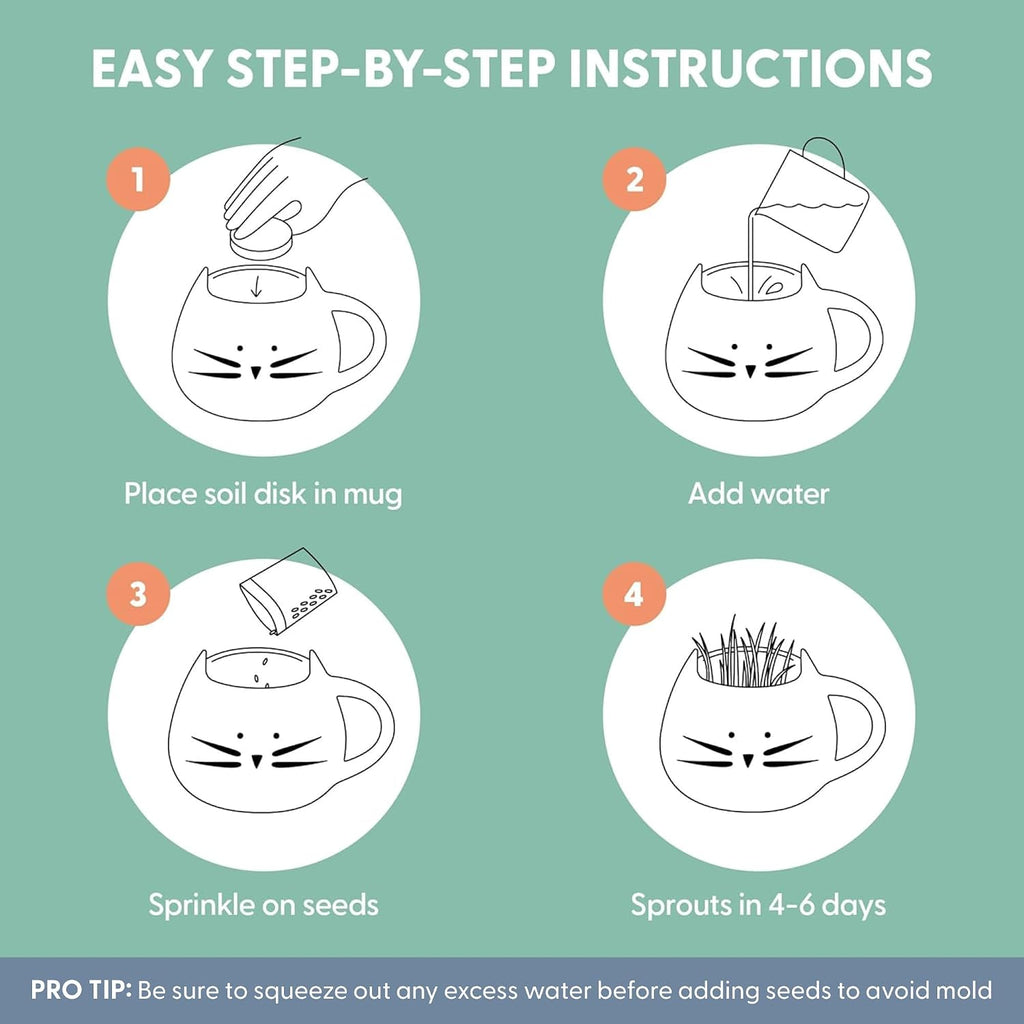 EASY STEP-BY-STEP INSTRUCTIONS

1

Place soil disk in mug

2

Add water

3

Sprinkle on seeds

4

Sprouts in 4-6 days

PRO TIP: Be sure to squeeze out any excess water before adding seeds to avoid mold