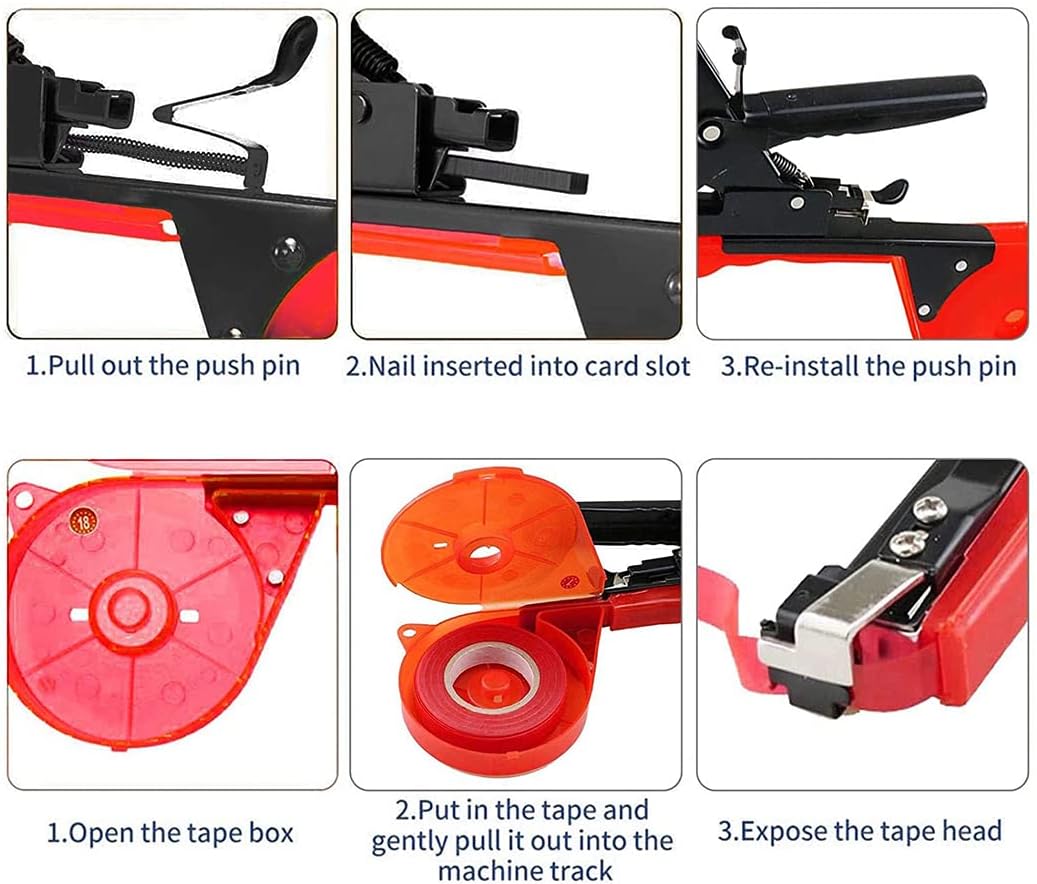 1.Pull out the push pin

2.Nail inserted into card slot

3.Re-install the push pin

18

1.Open the tape box

2.Put in the tape and gently pull it out into the machine track

3.Expose the tape head