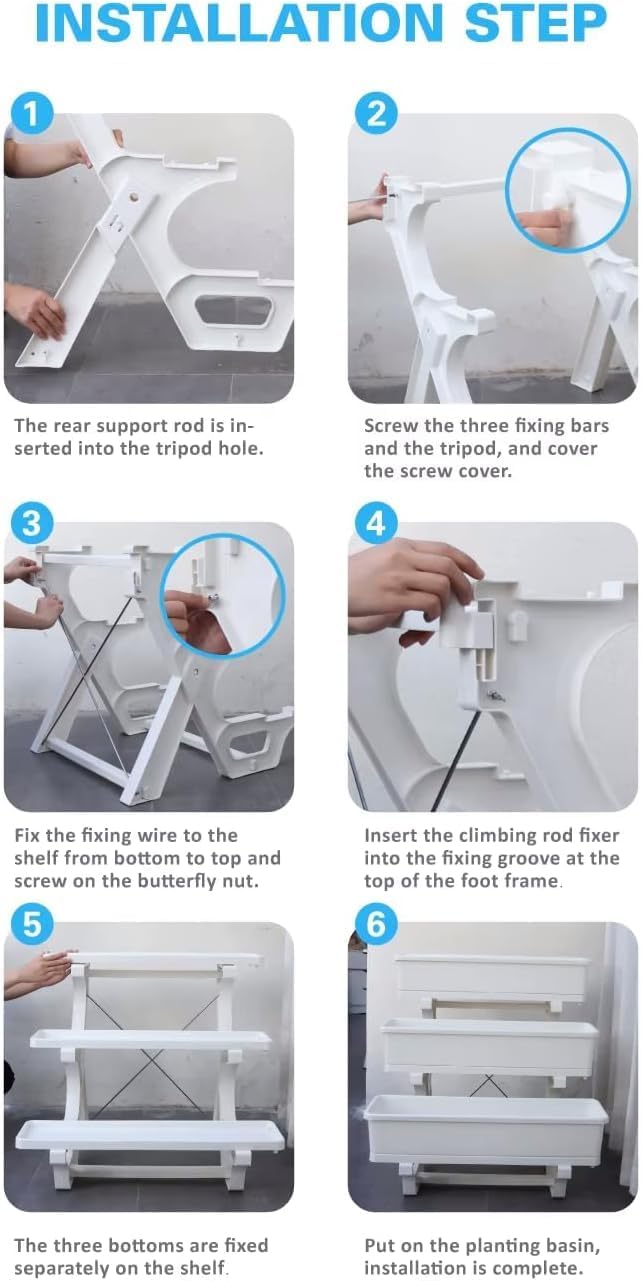 INSTALLATION STEP

1

The rear support rod is inserted into the tripod hole.

2

Screw the three fixing bars and the tripod, and cover the screw cover.

3

Fix the fixing wire to the shelf from bottom to top and screw on the butterfly nut.

4

Insert the climbing rod fixer into the fixing groove at the top of the foot frame.

5

The three bottoms are fixed separately on the shelf.

6

Put on the planting basin, installation is complete.