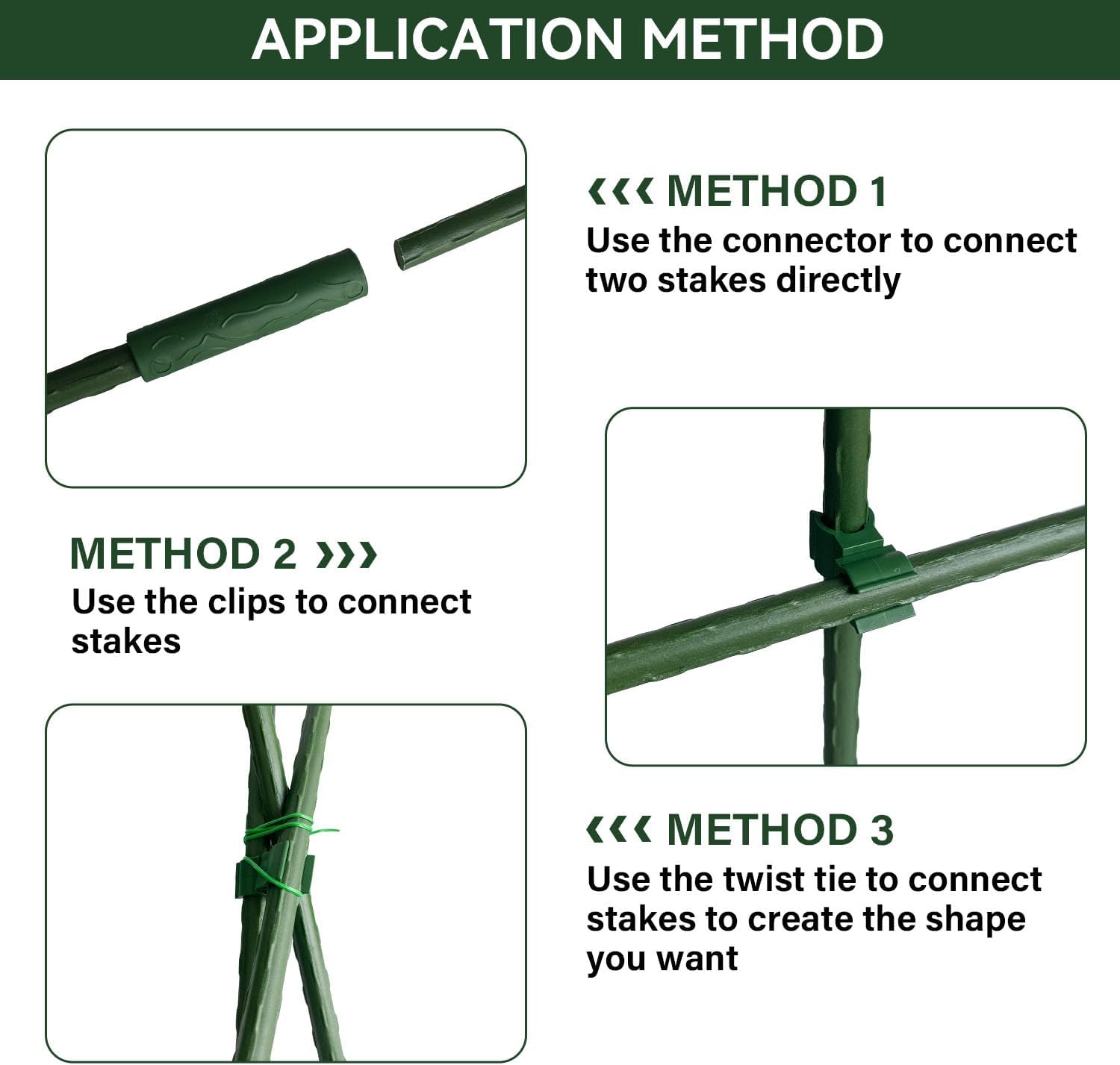 APPLICATION METHOD

‹‹‹ METHOD 1
Use the connector to connect two stakes directly

METHOD 2 ›››
Use the clips to connect stakes

‹‹‹ METHOD 3
Use the twist tie to connect stakes to create the shape you want