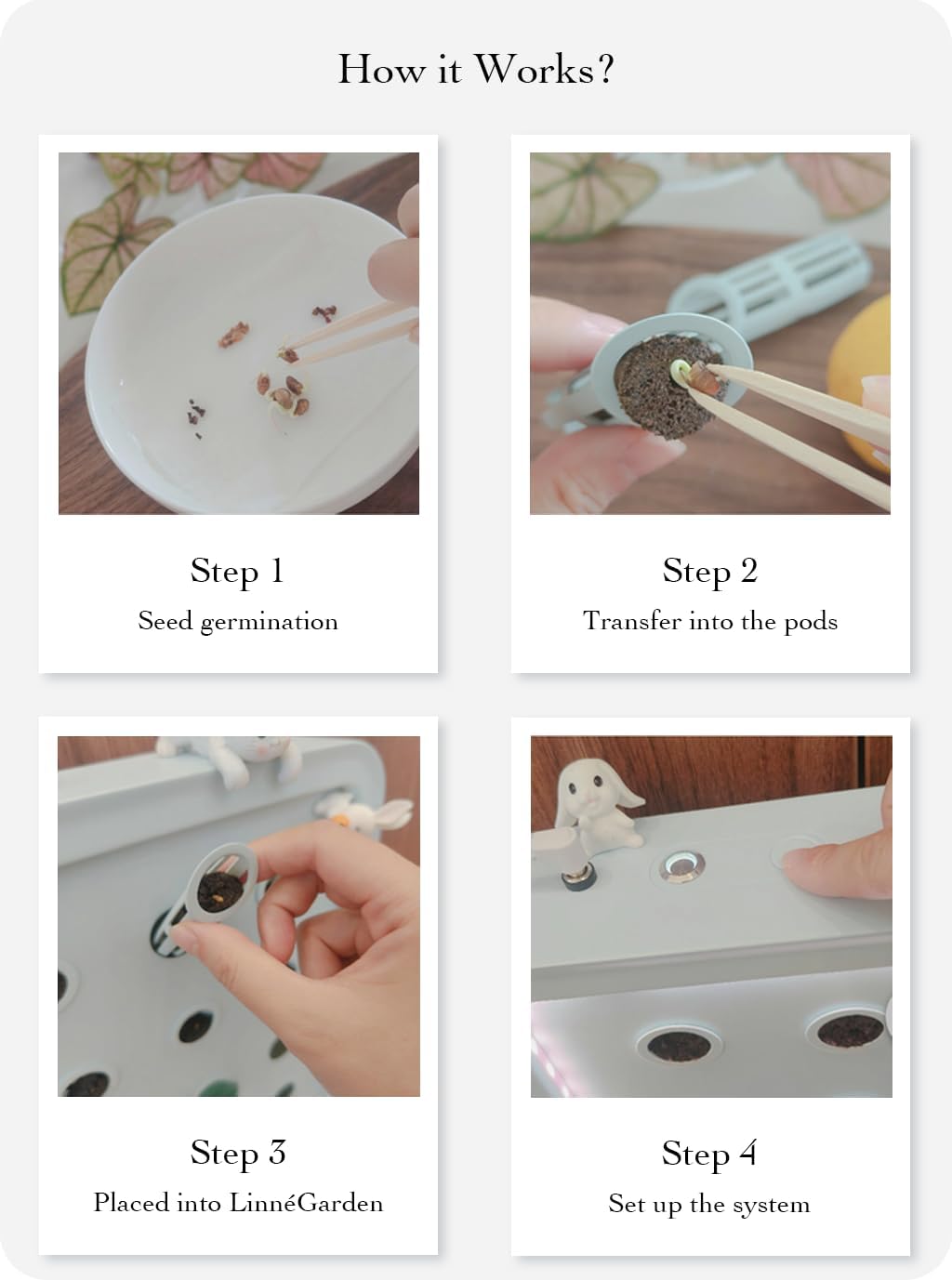 How it Works?

Step 1
Seed germination

Step 2
Transfer into the pods

Step 3
Placed into LinnéGarden

Step 4
Set up the system