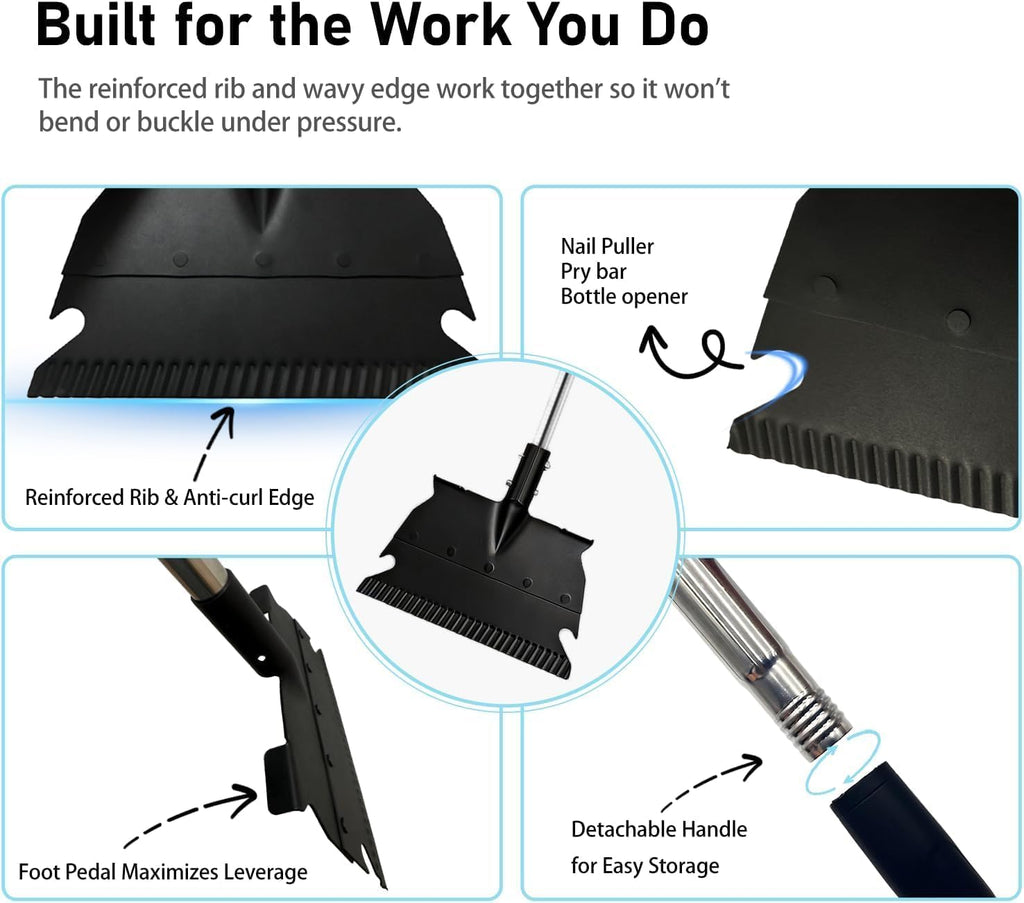 Built for the Work You Do

The reinforced rib and wavy edge work together so it won't bend or buckle under pressure.

Reinforced Rib & Anti-curl Edge

Nail Puller
Pry bar
Bottle opener

Foot Pedal Maximizes Leverage

Detachable Handle
for Easy Storage