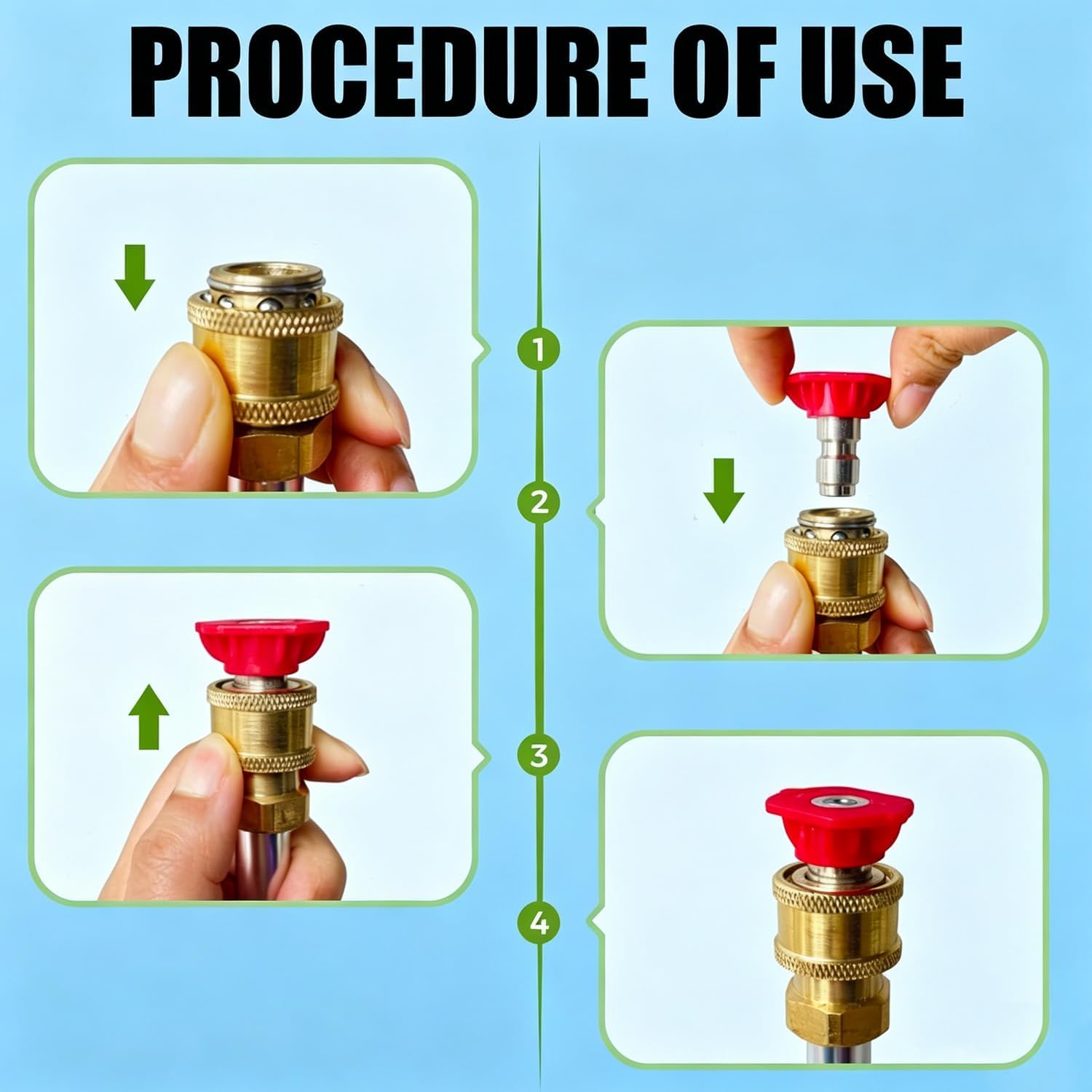 PROCEDURE OF USE

1

2

3

4