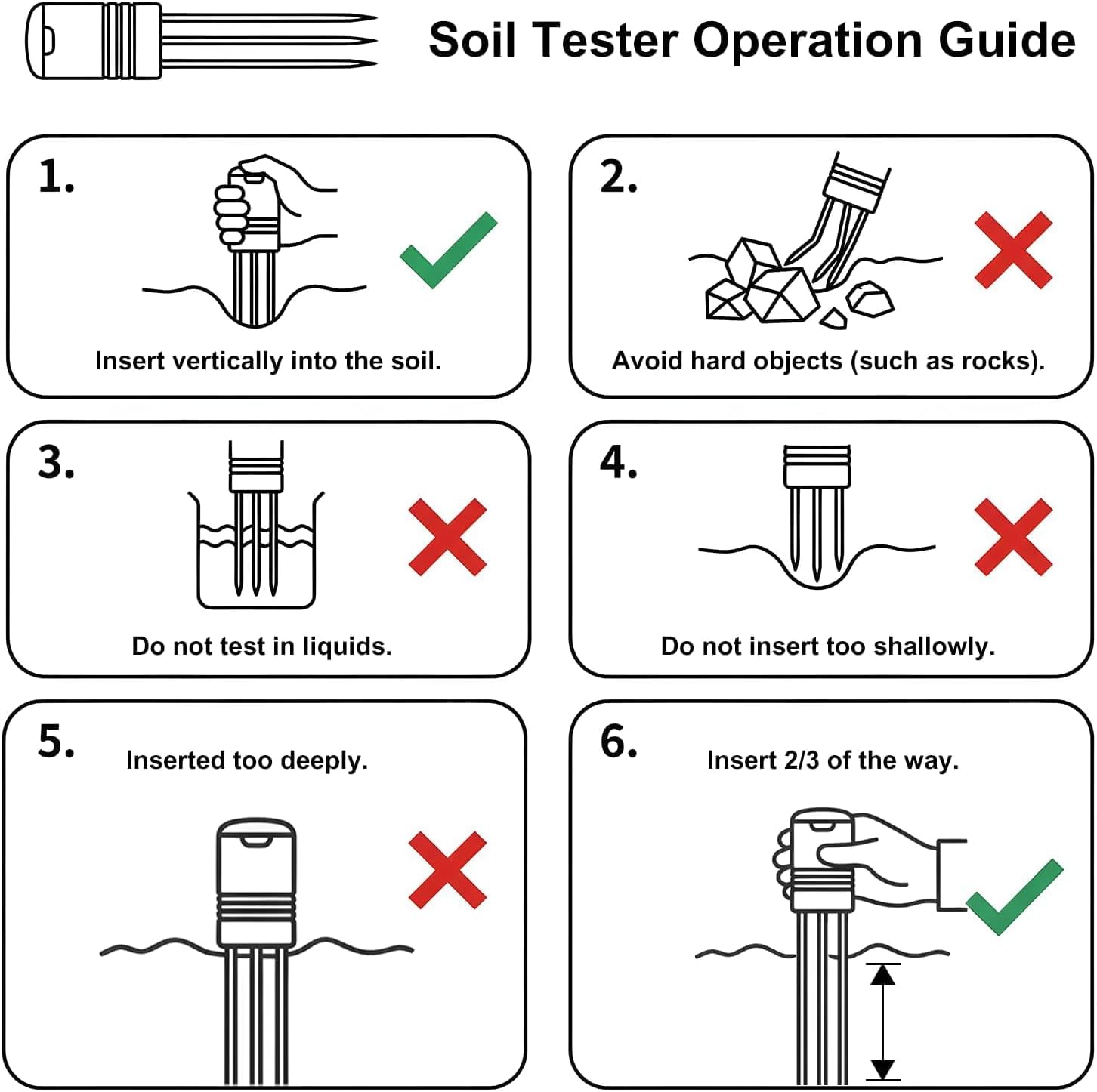 Soil Tester Operation Guide

1.
Insert vertically into the soil.

2.
Avoid hard objects (such as rocks).

3.
Do not test in liquids.

4.
Do not insert too shallowly.

5.
Inserted too deeply.

6.
Insert 2/3 of the way.