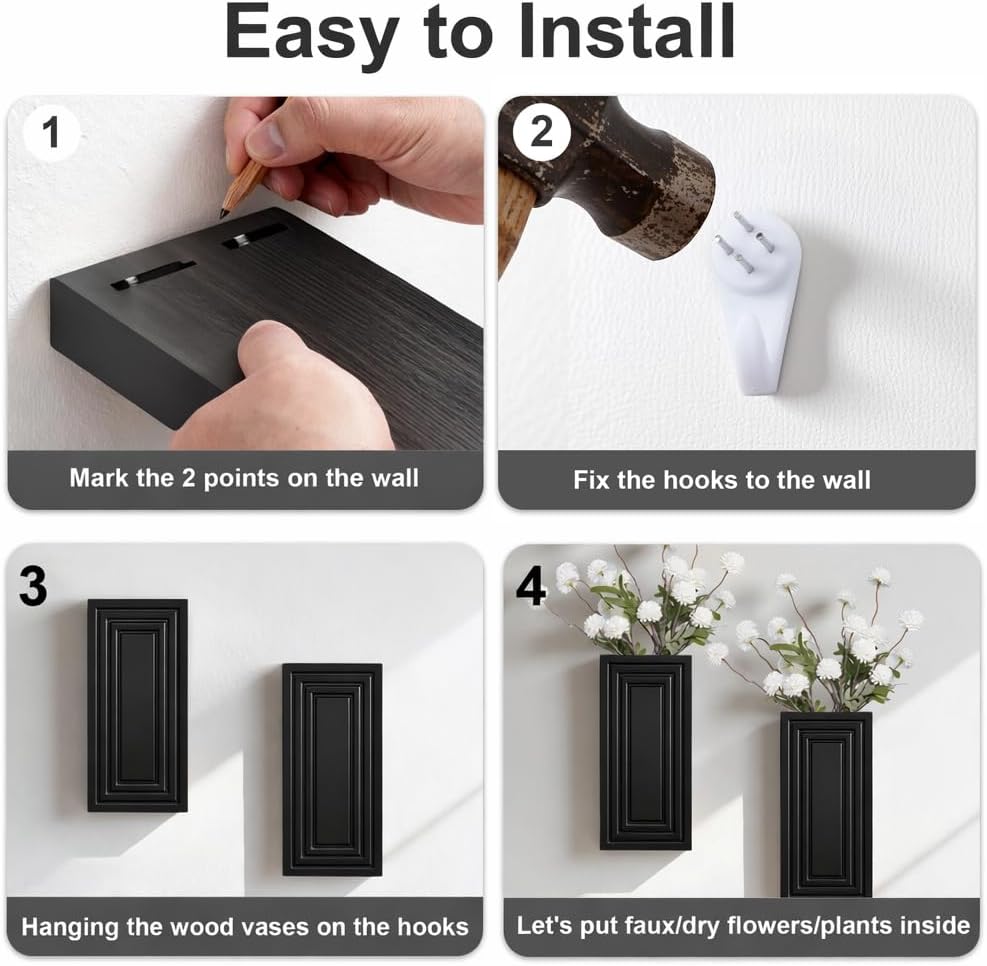 Easy to Install

1

Mark the 2 points on the wall

2

Fix the hooks to the wall

3

Hanging the wood vases on the hooks

4

Let's put faux/dry flowers/plants inside