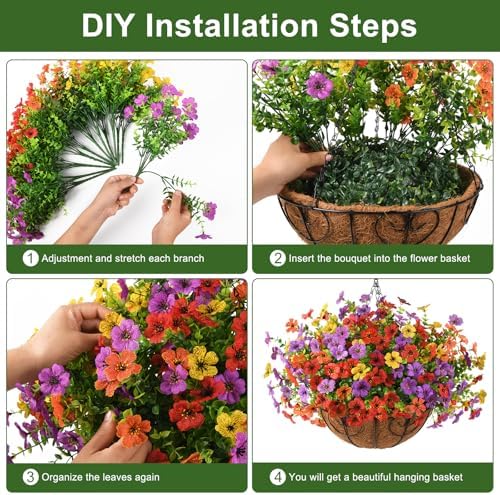 DIY Installation Steps

1 Adjustment and stretch each branch

2 Insert the bouquet into the flower basket

3 Organize the leaves again

4 You will get a beautiful hanging basket