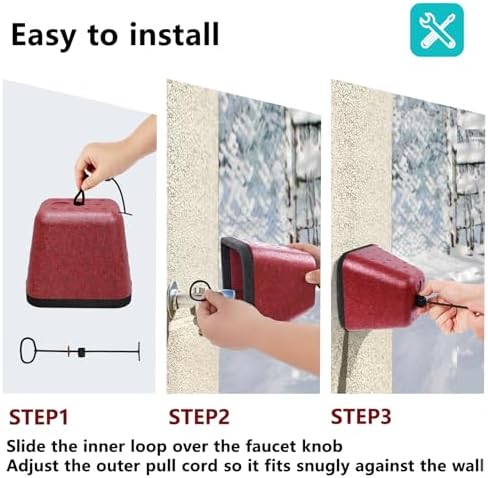 Easy to install

STEP1

STEP2

STEP3

Slide the inner loop over the faucet knob
Adjust the outer pull cord so it fits snugly against the wall