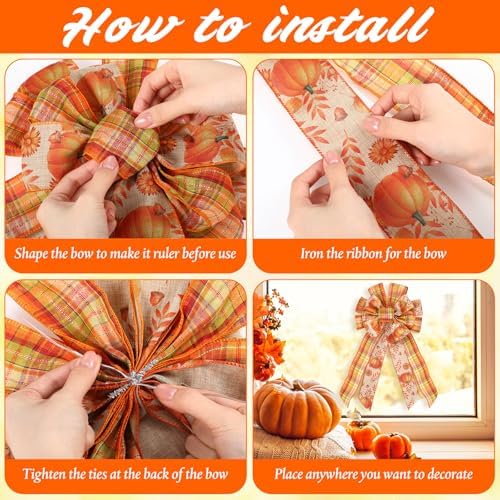 How to install

Shape the bow to make it ruler before use

Iron the ribbon for the bow

Tighten the ties at the back of the bow

Place anywhere you want to decorate