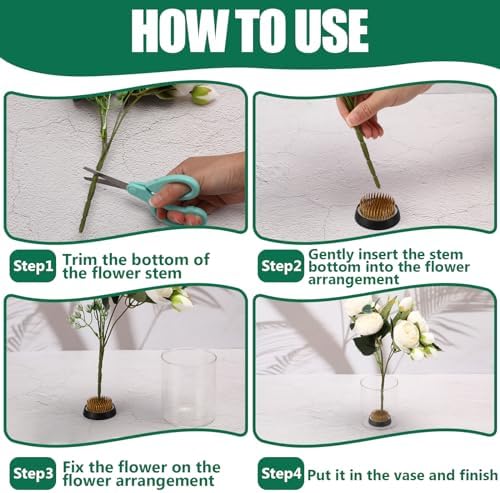 HOW TO USE

Step1 Trim the bottom of the flower stem

Step2 Gently insert the stem bottom into the flower arrangement

Step3 Fix the flower on the flower arrangement

Step4 Put it in the vase and finish