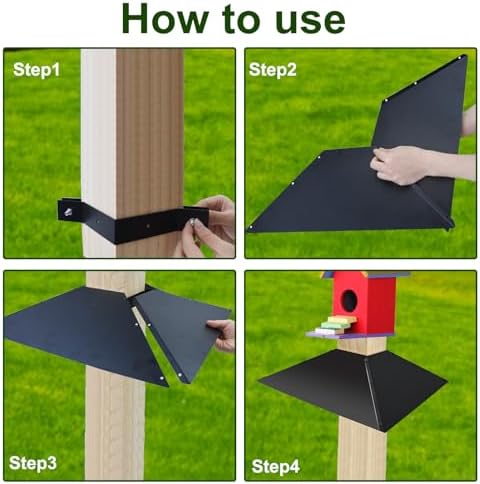 How to use

Step1

Step2

Step3

Step4