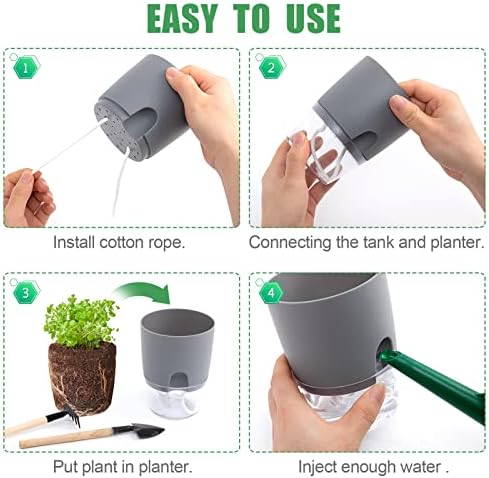 EASY TO USE

1

Install cotton rope.

2

Connecting the tank and planter.

3

Put plant in planter.

4

Inject enough water .