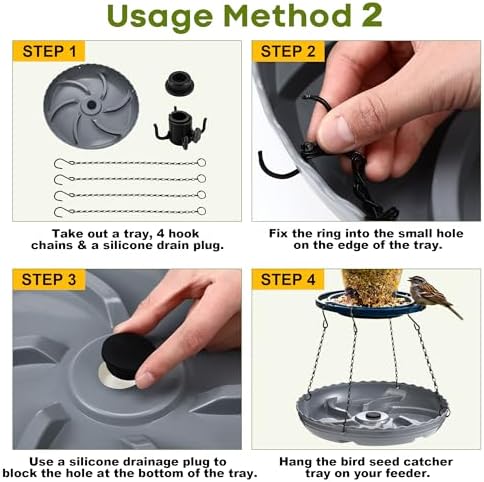 Usage Method 2

STEP 1

Take out a tray, 4 hook chains & a silicone drain plug.

STEP 2

Fix the ring into the small hole on the edge of the tray.

STEP 3

Use a silicone drainage plug to block the hole at the bottom of the tray.

STEP 4

Hang the bird seed catcher tray on your feeder.