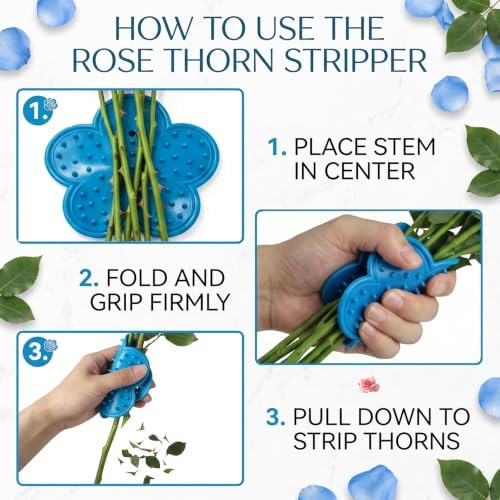 HOW TO USE THE ROSE THORN STRIPPER

1.

1. PLACE STEM IN CENTER

2. FOLD AND GRIP FIRMLY

3.

3. PULL DOWN TO STRIP THORNS