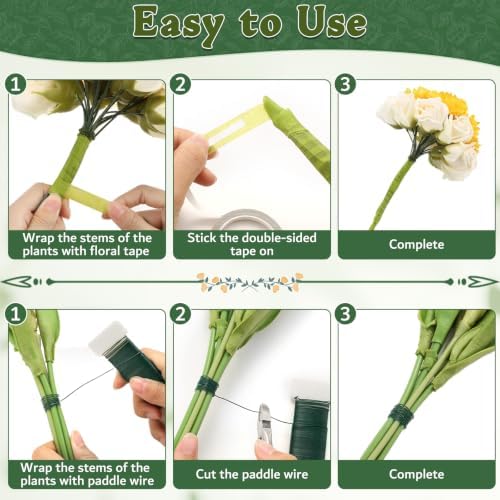 Easy to Use

1

Wrap the stems of the plants with floral tape

2

Stick the double-sided tape on

3

Complete

1

Wrap the stems of the plants with paddle wire

2

Cut the paddle wire

3

Complete