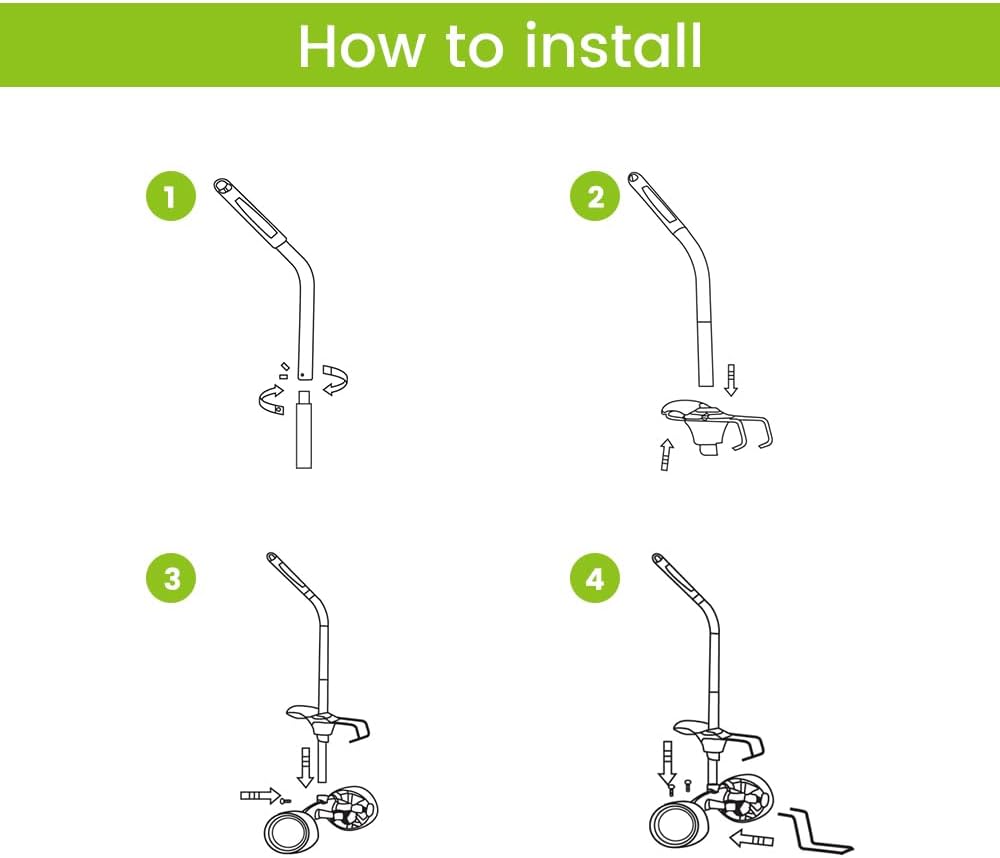 How to install

1

2

3

4