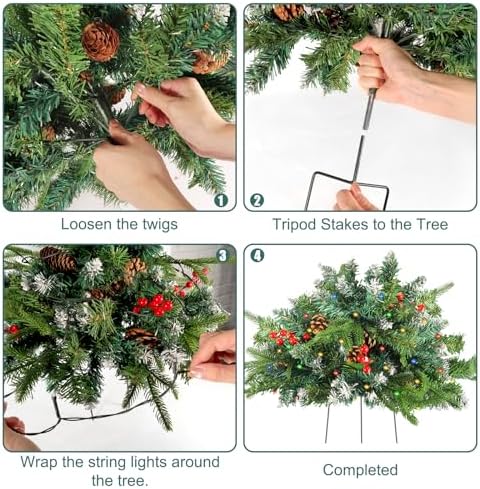 1
Loosen the twigs

2
Tripod Stakes to the Tree

3
Wrap the string lights around the tree.

4
Completed