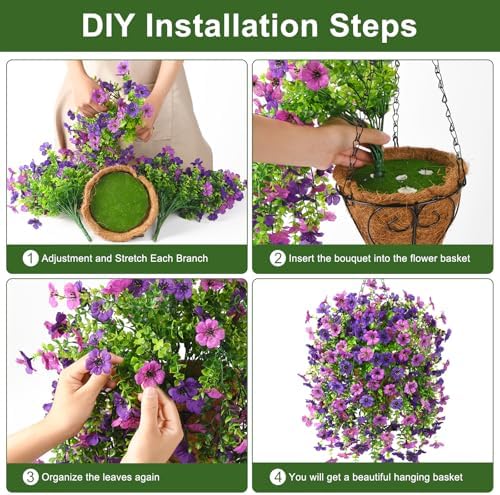 DIY Installation Steps

1 Adjustment and Stretch Each Branch

2 Insert the bouquet into the flower basket

3 Organize the leaves again

4 You will get a beautiful hanging basket