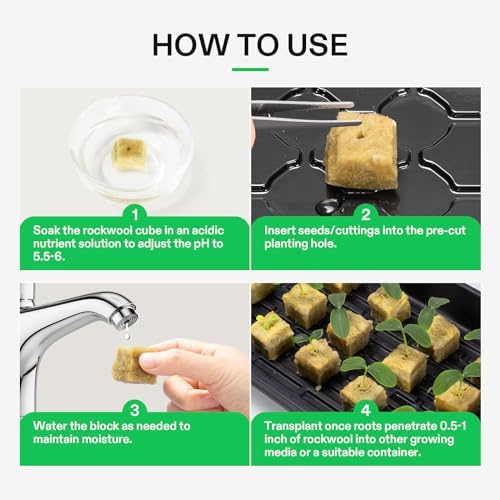 HOW TO USE

1
Soak the rockwool cube in an acidic nutrient solution to adjust the pH to 5.5-6.

2
Insert seeds/cuttings into the pre-cut planting hole.

3
Water the block as needed to maintain moisture.

4
Transplant once roots penetrate 0.5-1 inch of rockwool into other growing media or a suitable container.