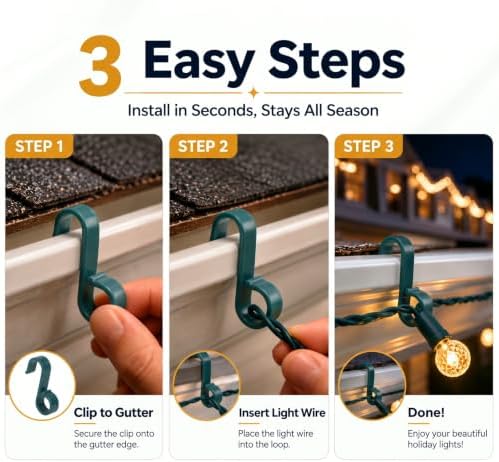 3 Easy Steps

Install in Seconds, Stays All Season

STEP 1

Clip to Gutter

Secure the clip onto the gutter edge.

STEP 2

Insert Light Wire

Place the light wire into the loop.

STEP 3

Done!

Enjoy your beautiful holiday lights!