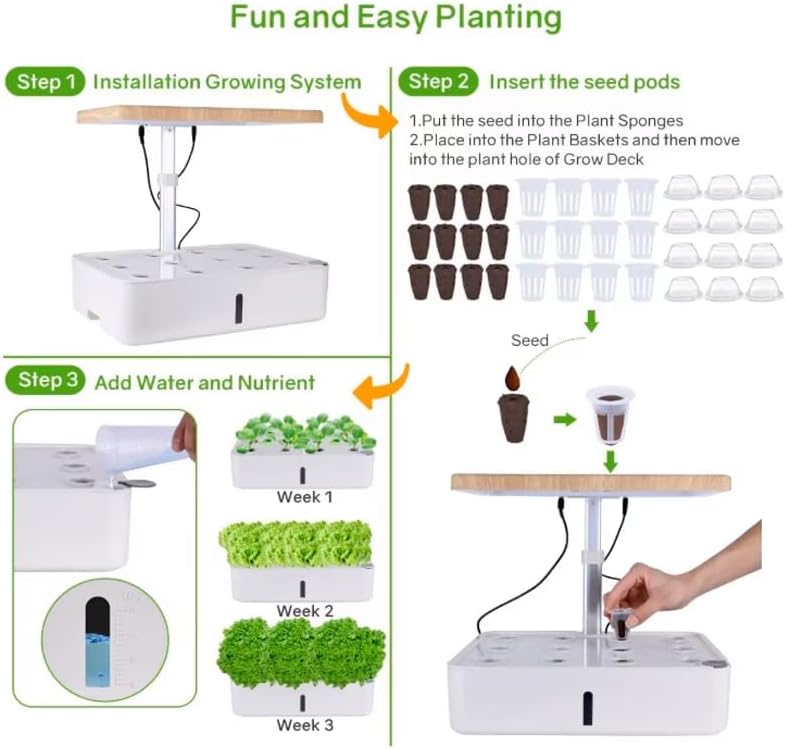 Fun and Easy Planting

Step 1 Installation Growing System

Step 2 Insert the seed pods

1.Put the seed into the Plant Sponges
2.Place into the Plant Baskets and then move into the plant hole of Grow Deck

Seed

Step 3 Add Water and Nutrient

Week 1

Week 2

Week 3