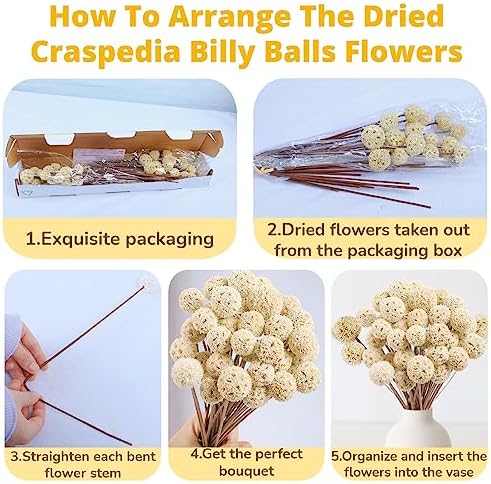 How To Arrange The Dried Craspedia Billy Balls Flowers

1.Exquisite packaging

2.Dried flowers taken out from the packaging box

3.Straighten each bent flower stem

4.Get the perfect bouquet

5.Organize and insert the flowers into the vase