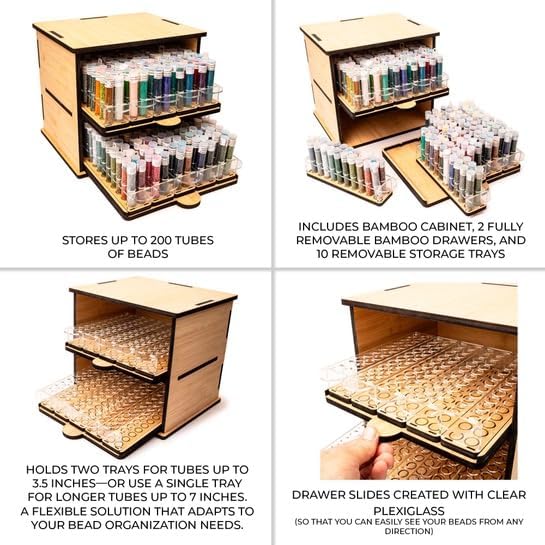 STORES UP TO 200 TUBES OF BEADS

INCLUDES BAMBOO CABINET, 2 FULLY REMOVABLE BAMBOO DRAWERS, AND 10 REMOVABLE STORAGE TRAYS

HOLDS TWO TRAYS FOR TUBES UP TO 3.5 INCHES—OR USE A SINGLE TRAY FOR LONGER TUBES UP TO 7 INCHES. A FLEXIBLE SOLUTION THAT ADAPTS TO YOUR BEAD ORGANIZATION NEEDS.

DRAWER SLIDES CREATED WITH CLEAR PLEXIGLASS
(SO THAT YOU CAN EASILY SEE YOUR BEADS FROM ANY DIRECTION)