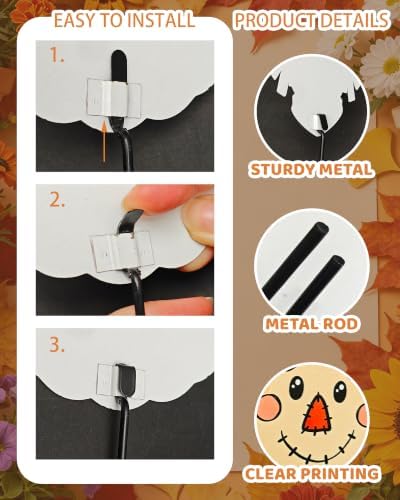 EASY TO INSTALL

1.

2.

3.

PRODUCT DETAILS

STURDY METAL

METAL ROD

CLEAR PRINTING