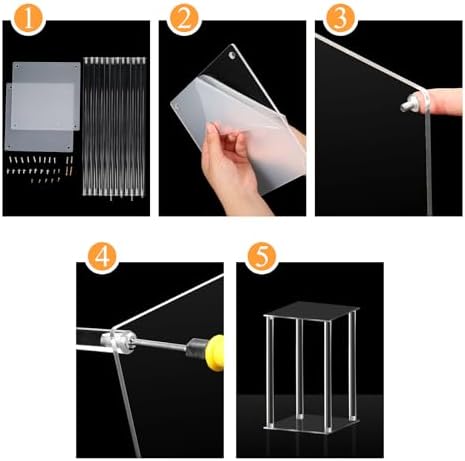 1

2

3

4

5