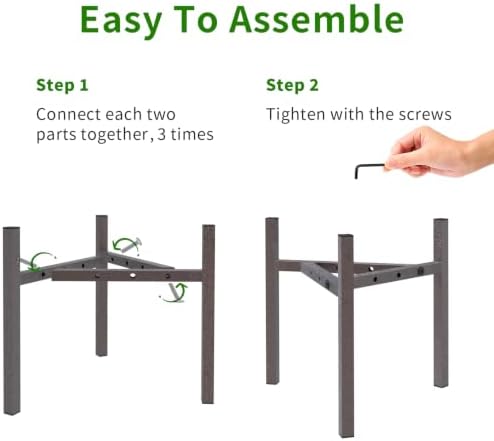 Easy To Assemble

Step 1

Connect each two parts together, 3 times

Step 2

Tighten with the screws