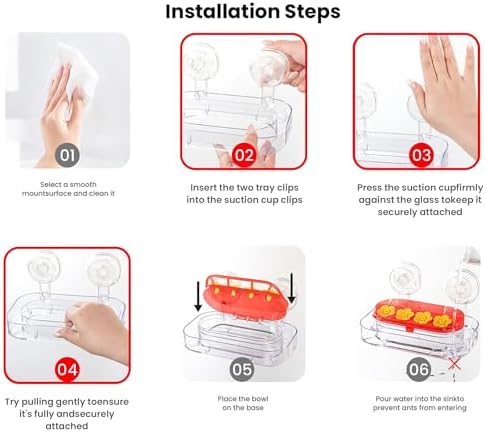 Installation Steps

01

Select a smooth mountsurface and clean it

02

Insert the two tray clips into the suction cup clips

03

Press the suction cupfirmly against the glass tokeep it securely attached

04

Try pulling gently toensure it's fully andsecurely attached

05

Place the bowl on the base

06

Pour water into the sinkto prevent ants from entering